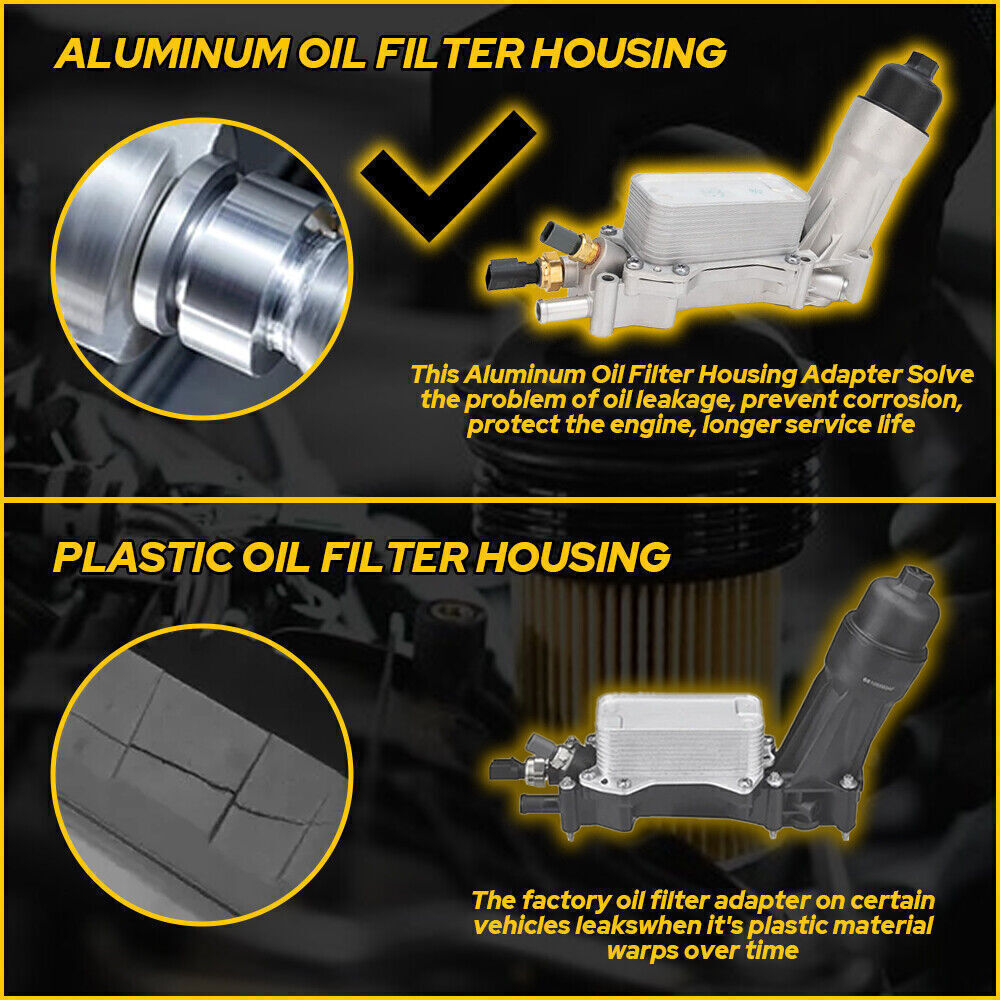 ALUMINUM OIL FILTER HOUSING

This Aluminum Oil Filter Housing Adapter Solve the problem of oil leakage, prevent corrosion, protect the engine, longer service life

PLASTIC OIL FILTER HOUSING

The factory oil filter adapter on certain vehicles leakswhen it's plastic material warps over time