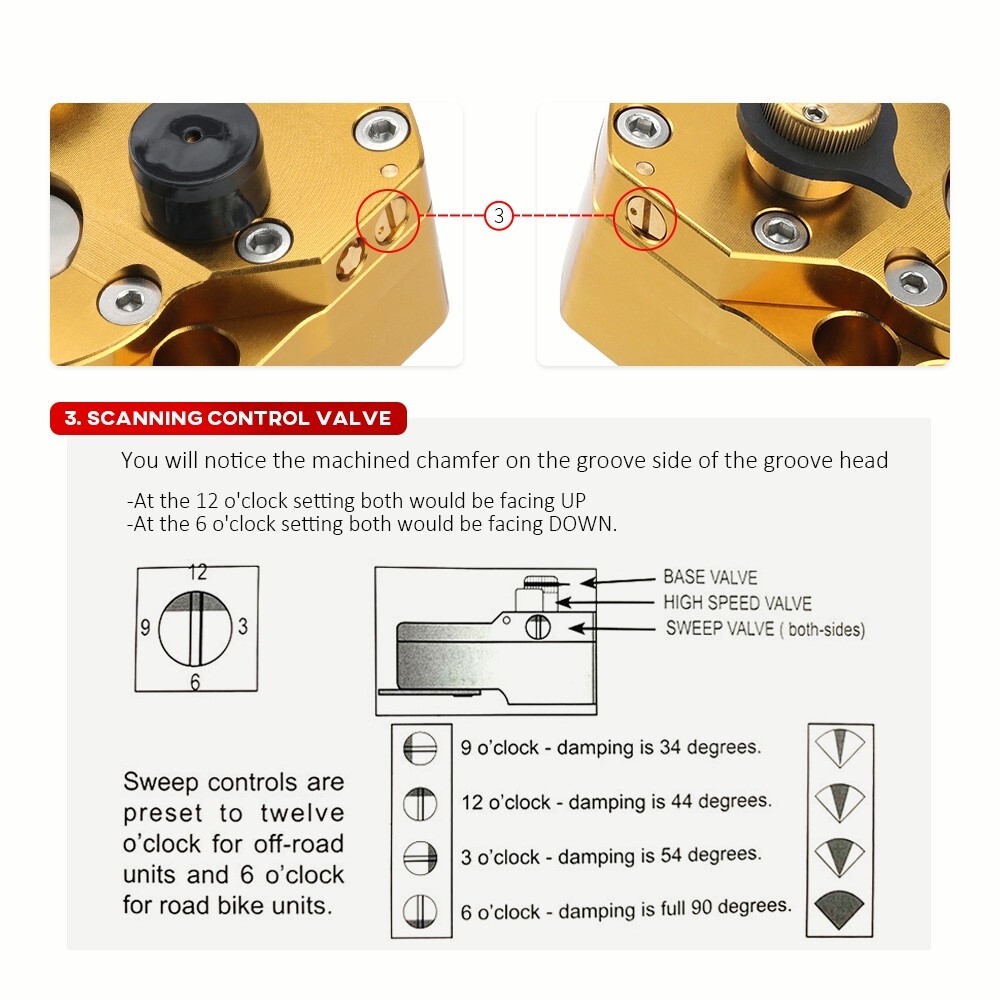 3

3. SCANNING CONTROL VALVE

You will notice the machined chamfer on the groove side of the groove head

-At the 12 o'clock setting both would be facing UP
-At the 6 o'clock setting both would be facing DOWN.

12
9
3
6

BASE VALVE
HIGH SPEED VALVE
SWEEP VALVE ( both-sides)

Sweep controls are preset to twelve o'clock for off-road units and 6 o'clock for road bike units.

9 o'clock - damping is 34 degrees.
12 o'clock - damping is 44 degrees.
3 o'clock - damping is 54 degrees.
6 o'clock - damping is full 90 degrees.