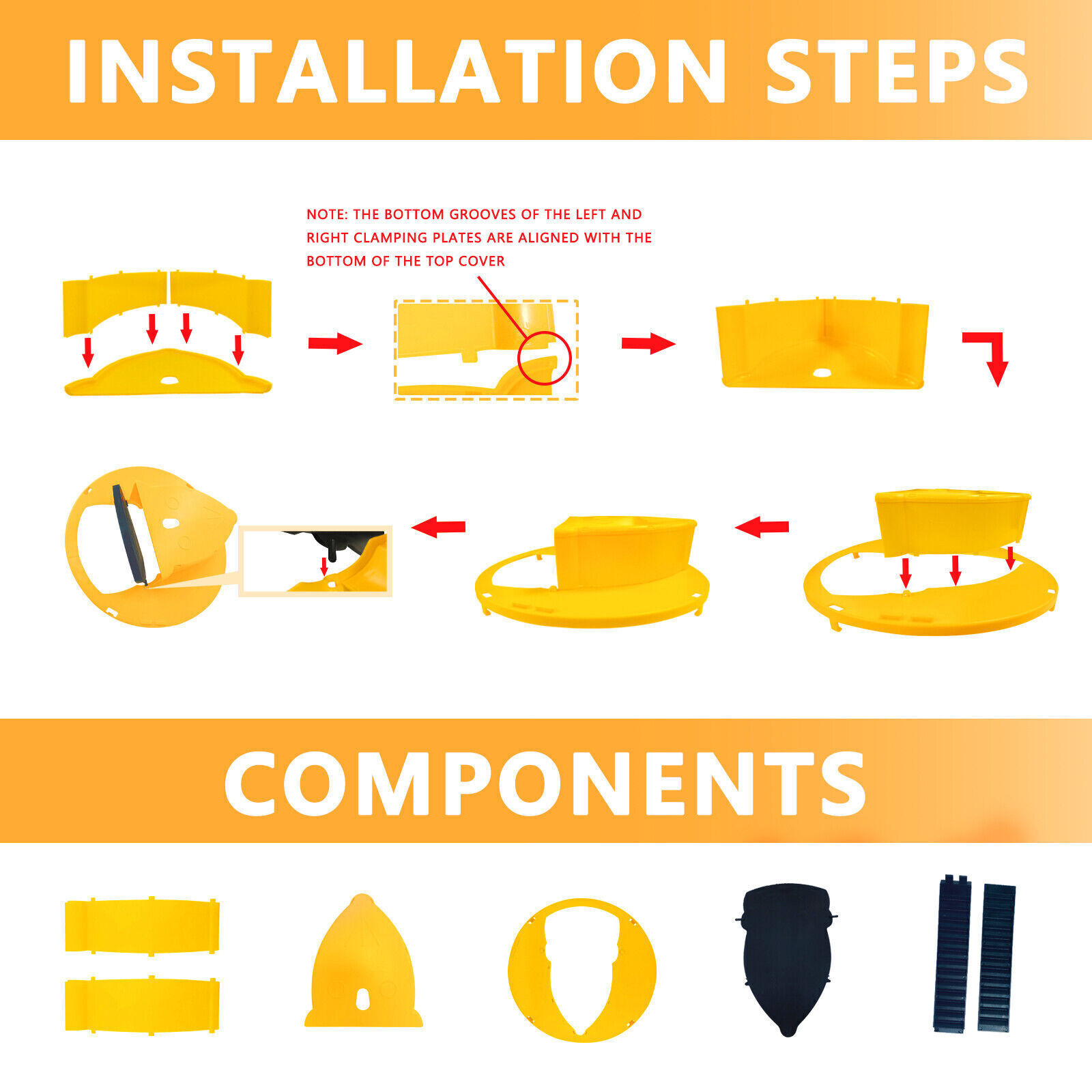 INSTALLATION STEPS

NOTE: THE BOTTOM GROOVES OF THE LEFT AND RIGHT CLAMPING PLATES ARE ALIGNED WITH THE BOTTOM OF THE TOP COVER

COMPONENTS