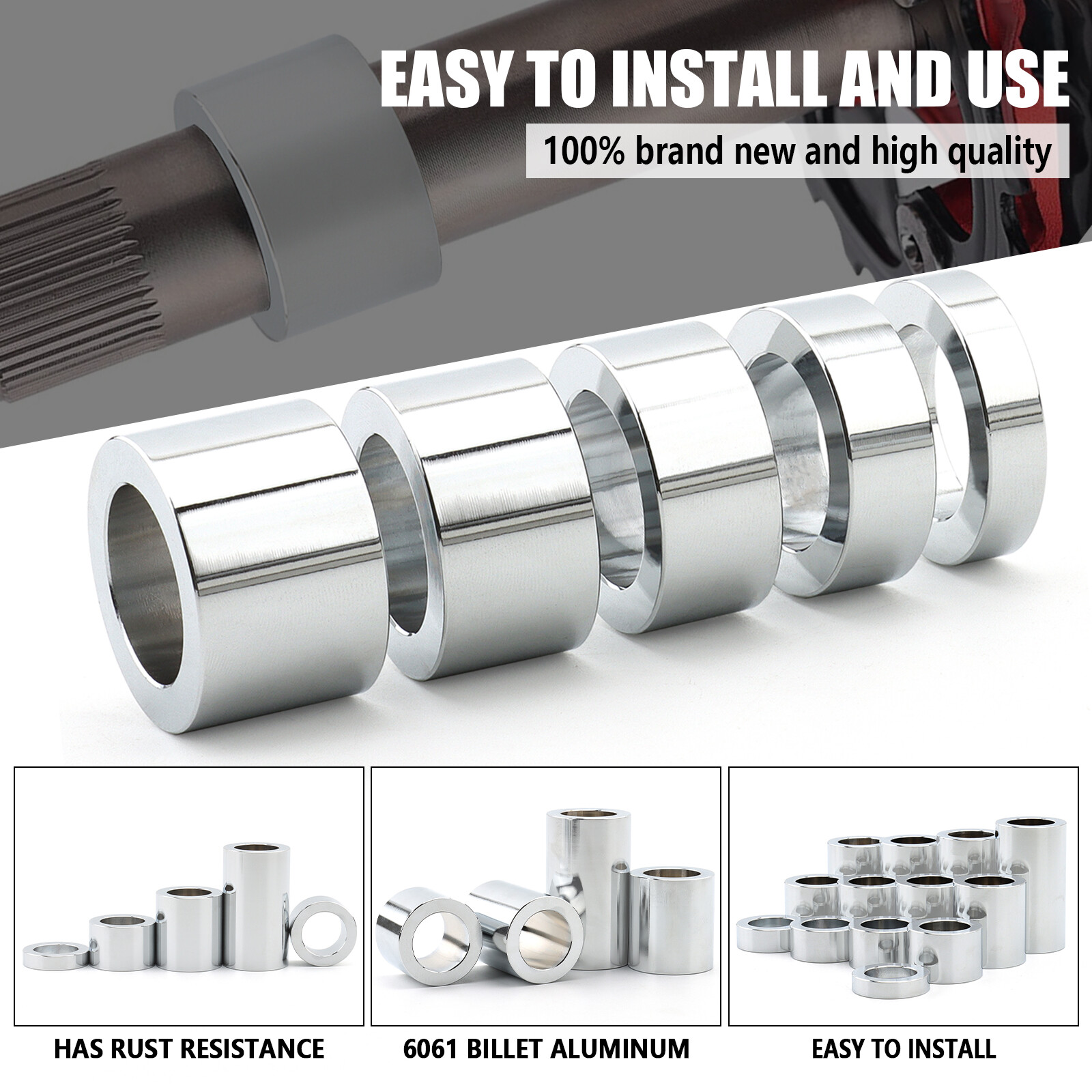 EASY TO INSTALL AND USE

100% brand new and high quality

HAS RUST RESISTANCE

6061 BILLET ALUMINUM

EASY TO INSTALL