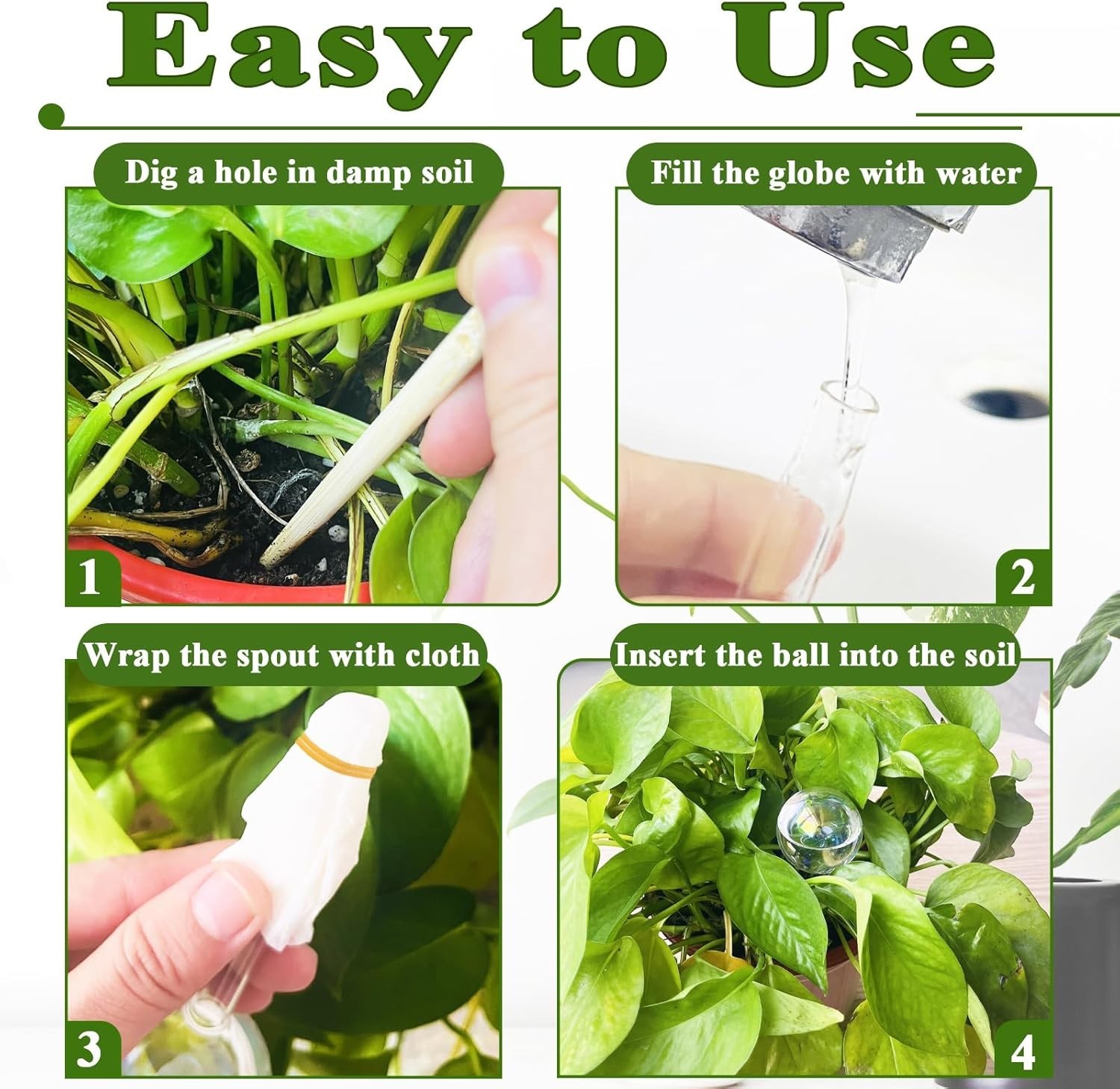 Easy to Use

Dig a hole in damp soil

1

Fill the globe with water

2

Wrap the spout with cloth

3

Insert the ball into the soil

4