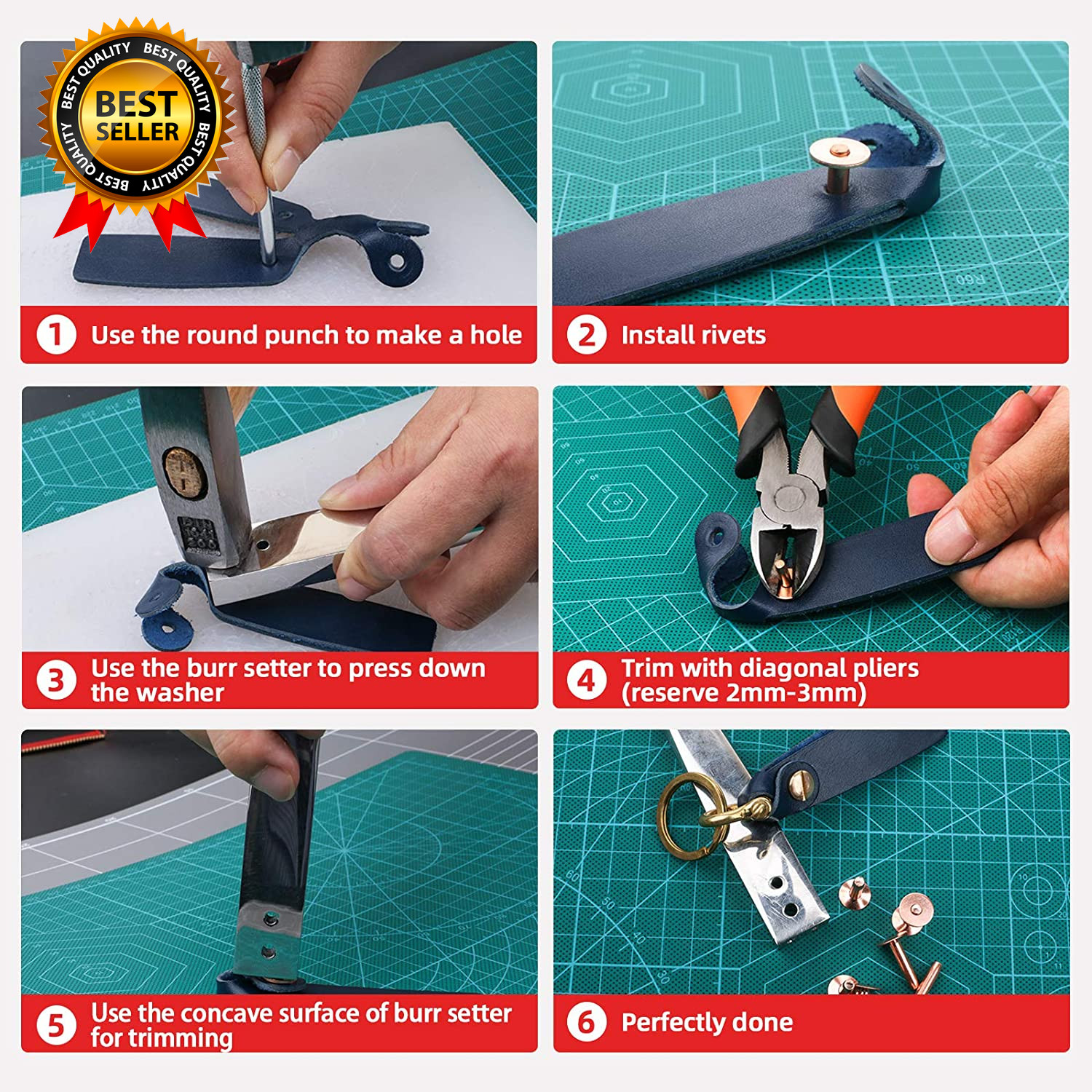 BEST QUALITY BEST QUALITY BEST QUALITY BEST QUALITY

BEST SELLER

1 Use the round punch to make a hole

2 Install rivets

3 Use the burr setter to press down the washer

4 Trim with diagonal pliers (reserve 2mm-3mm)

5 Use the concave surface of burr setter for trimming

6 Perfectly done