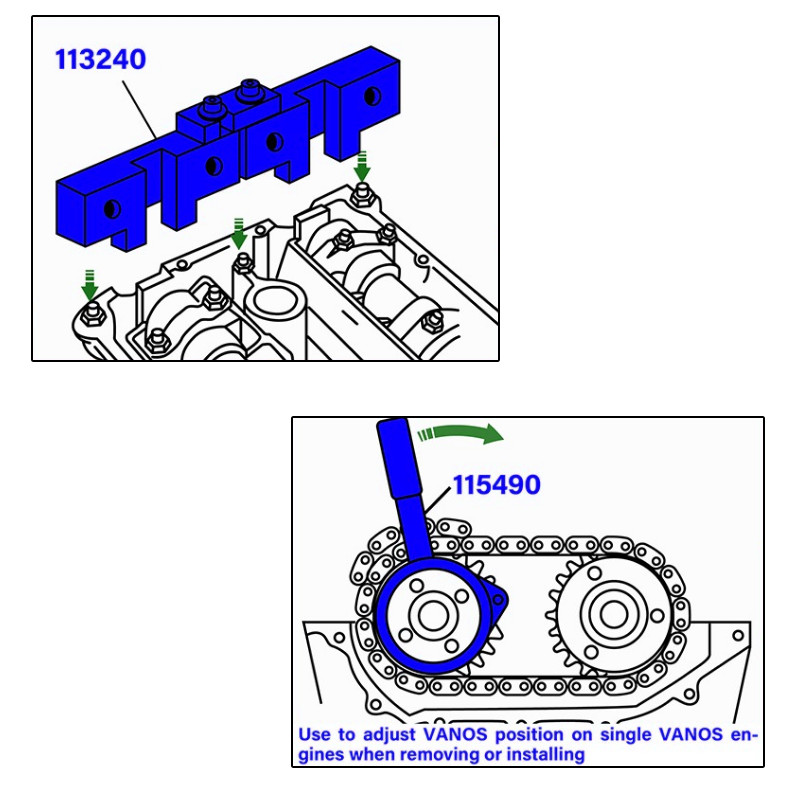 113240

115490

Use to adjust VANOS position on single VANOS engines when removing or installing