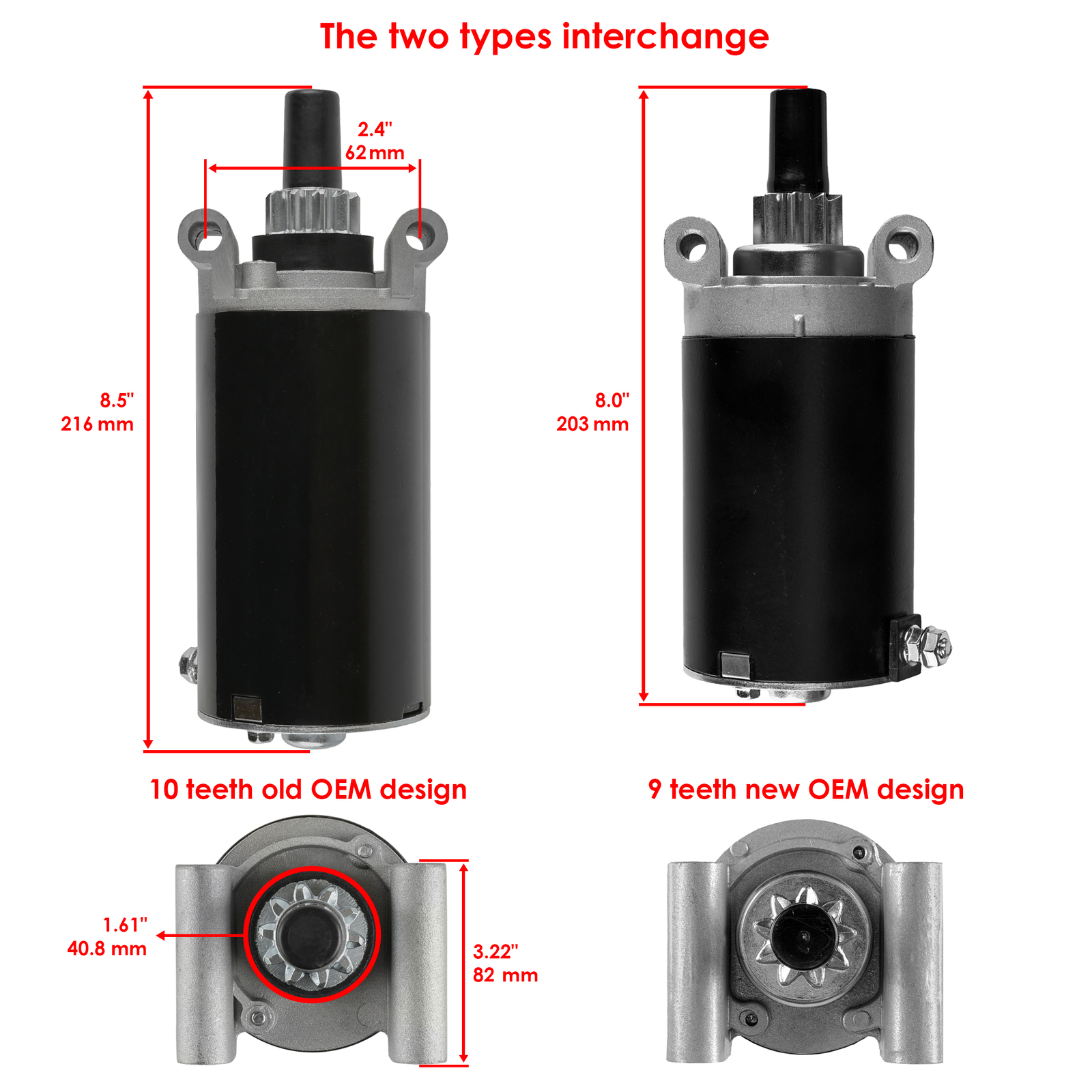 The two types interchange

2.4"
62 mm

8.5"
216 mm

8.0"
203 mm

10 teeth old OEM design

9 teeth new OEM design

1.61"
40.8 mm

3.22"
82 mm