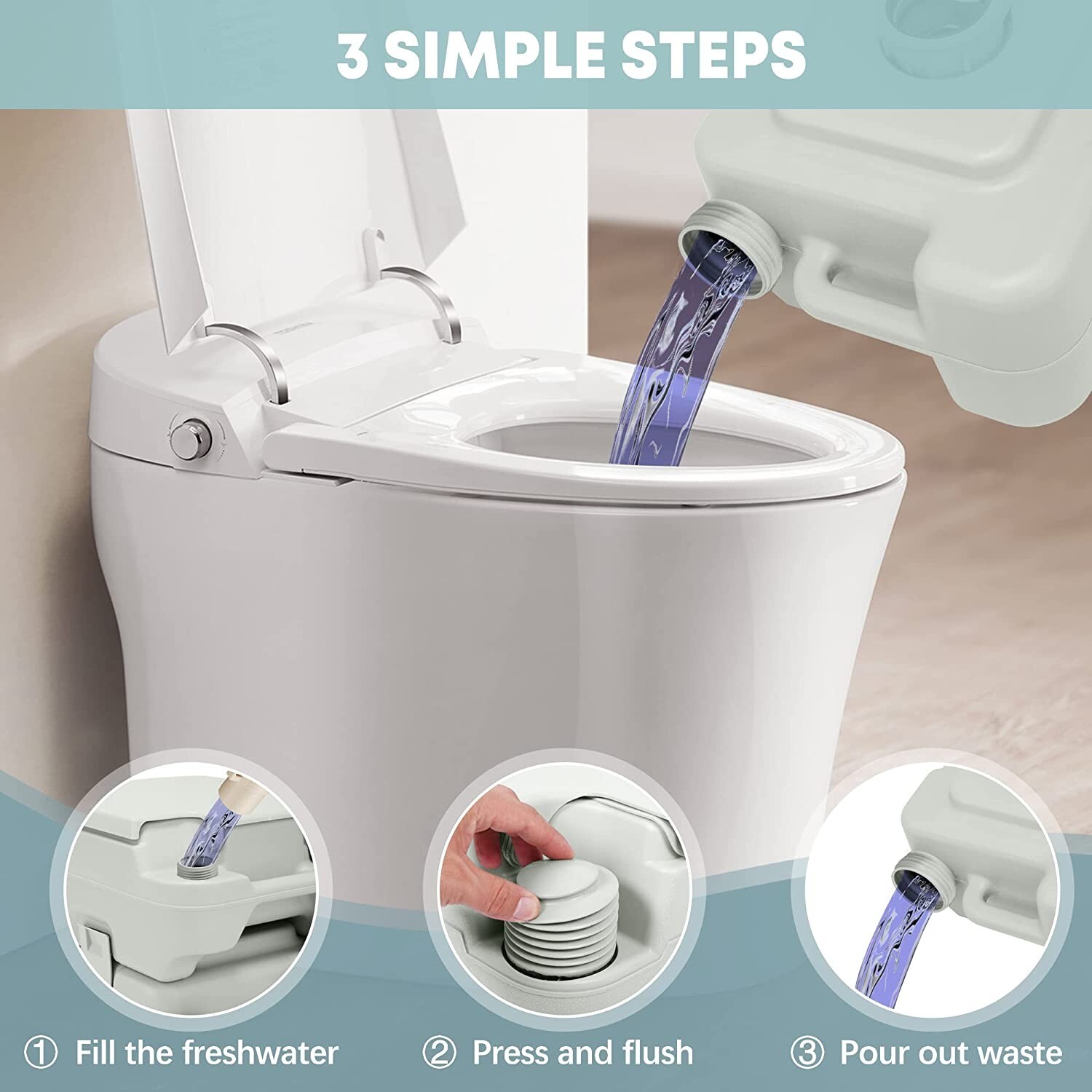 3 SIMPLE STEPS

① Fill the freshwater

② Press and flush

③ Pour out waste