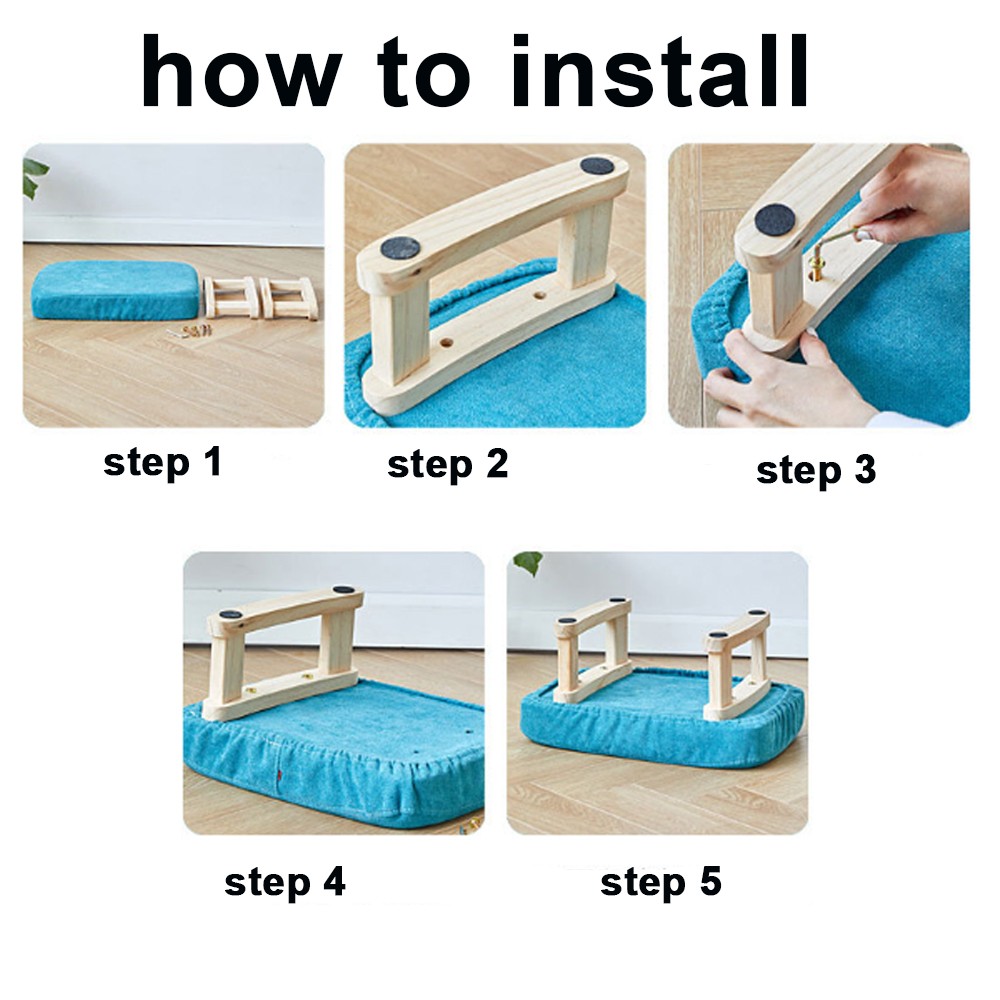 how to install

step 1

step 2

step 3

step 4

step 5