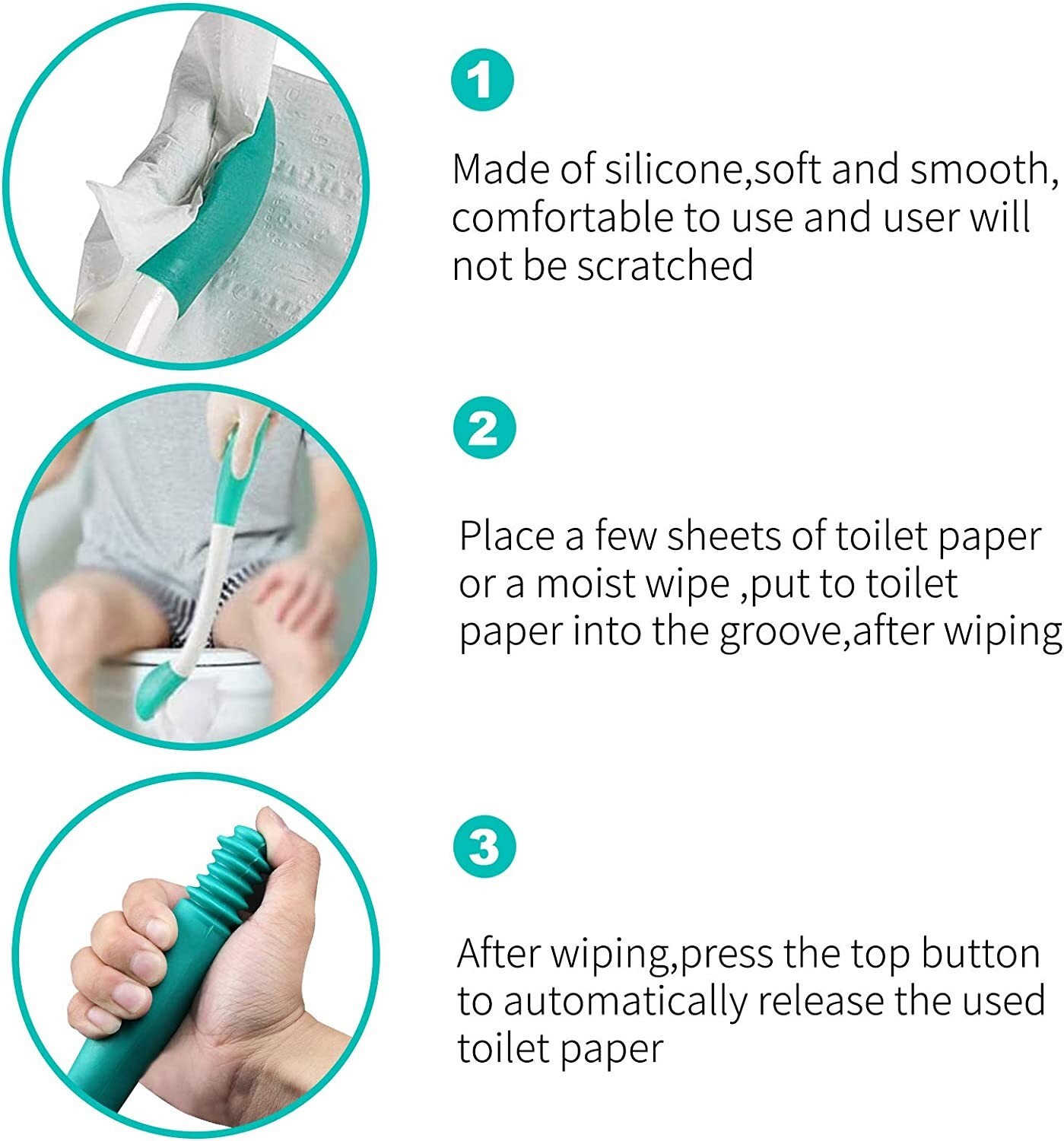 1

Made of silicone,soft and smooth, comfortable to use and user will not be scratched

2

Place a few sheets of toilet paper or a moist wipe ,put to toilet paper into the groove,after wiping

3

After wiping,press the top button to automatically release the used toilet paper