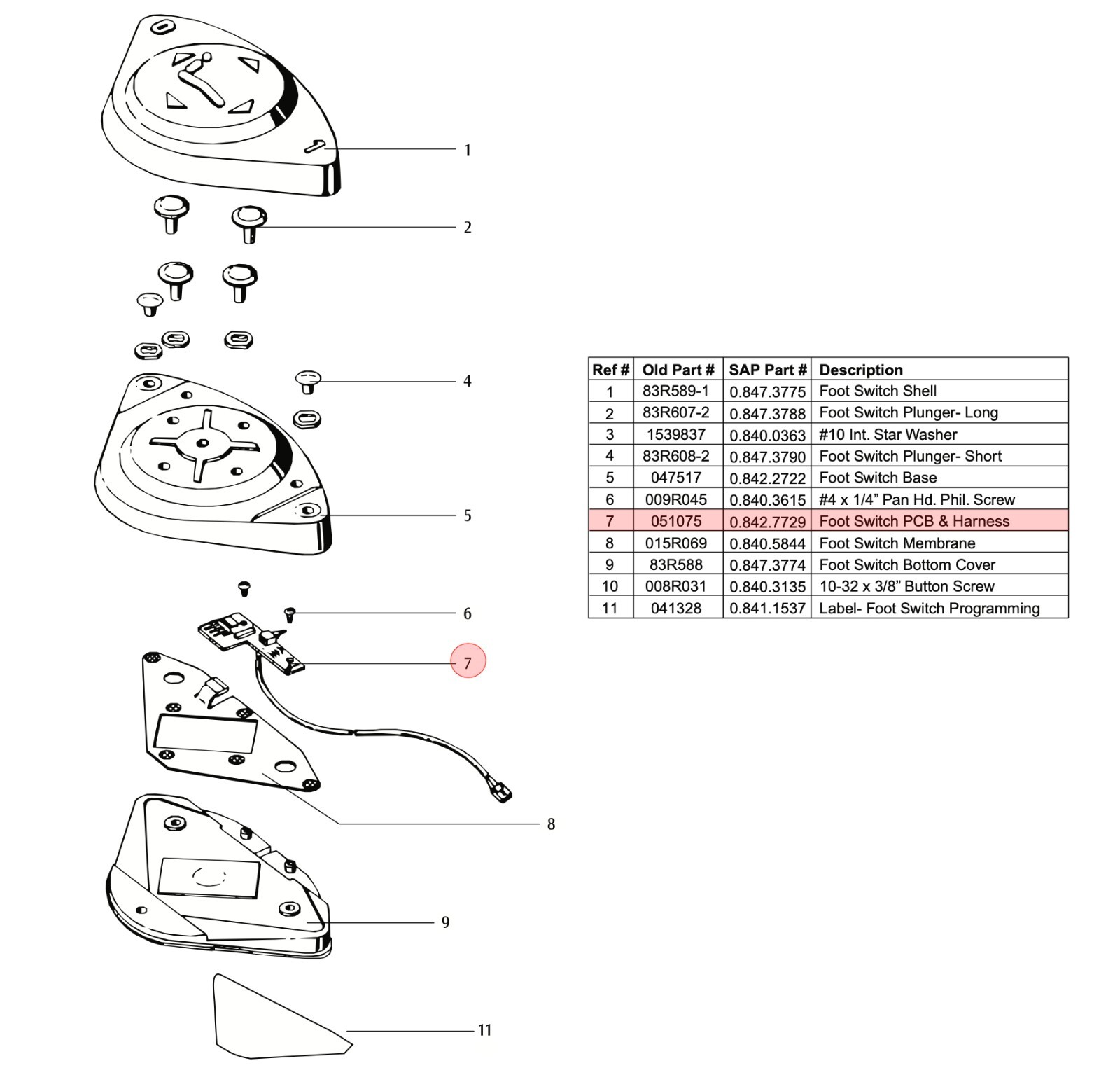 1
2
4
5
6
7
8
9
11

| Ref # | Old Part # | SAP Part # | Description |
|---|---|---|---|
| 1 | 83R589-1 | 0.847.3775 | Foot Switch Shell |
| 2 | 83R607-2 | 0.847.3788 | Foot Switch Plunger- Long |
| 3 | 1539837 | 0.840.0363 | #10 Int. Star Washer |
| 4 | 83R608-2 | 0.847.3790 | Foot Switch Plunger- Short |
| 5 | 047517 | 0.842.2722 | Foot Switch Base |
| 6 | 009R045 | 0.840.3615 | #4 x 1/4” Pan Hd. Phil. Screw |
| 7 | 051075 | 0.842.7729 | Foot Switch PCB & Harness |
| 8 | 015R069 | 0.840.5844 | Foot Switch Membrane |
| 9 | 83R588 | 0.847.3774 | Foot Switch Bottom Cover |
| 10 | 008R031 | 0.840.3135 | 10-32 x 3/8” Button Screw |
| 11 | 041328 | 0.841.1537 | Label- Foot Switch Programming |