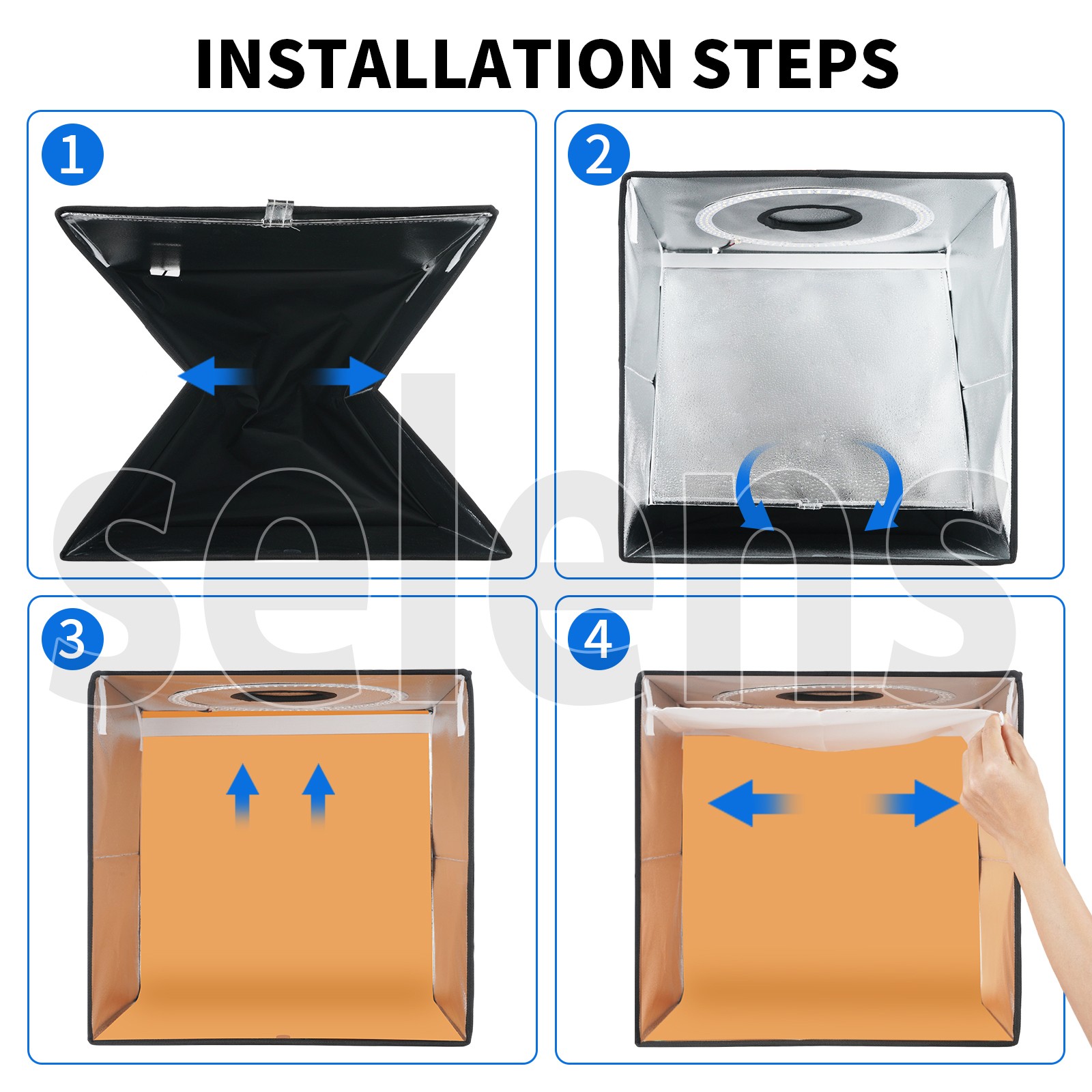 INSTALLATION STEPS

1

2

3

4

selens