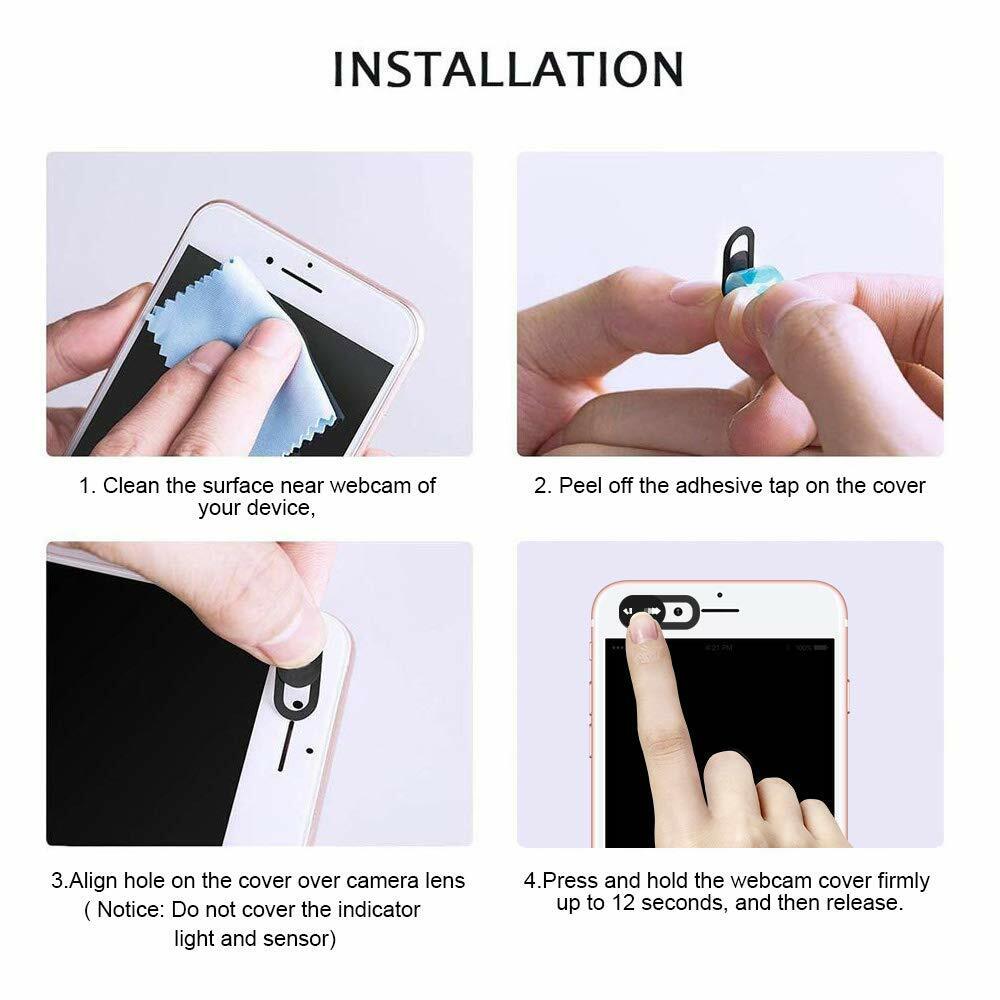 INSTALLATION

1. Clean the surface near webcam of your device,

2. Peel off the adhesive tap on the cover

3.Align hole on the cover over camera lens ( Notice: Do not cover the indicator light and sensor)

4.Press and hold the webcam cover firmly up to 12 seconds, and then release.