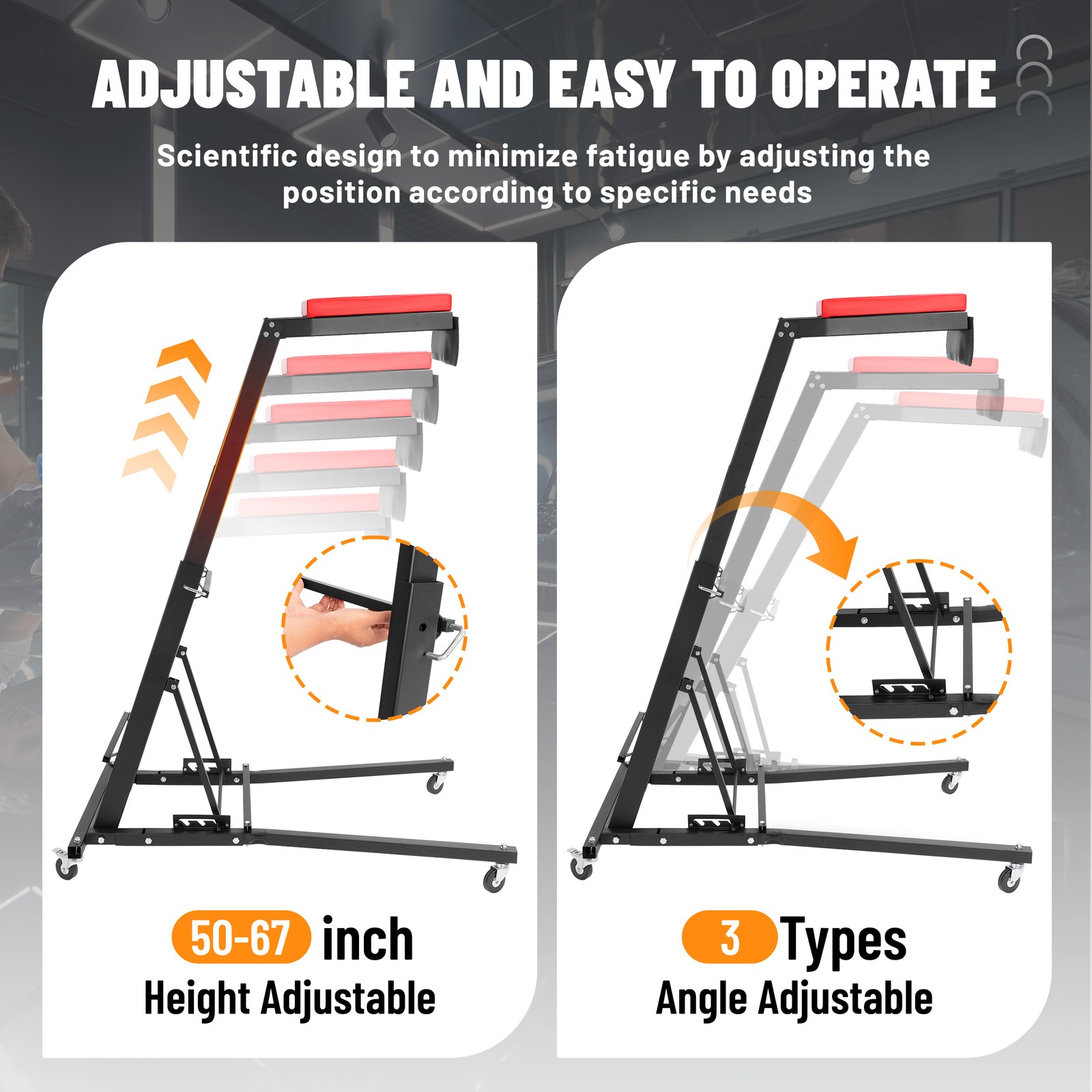 ADJUSTABLE AND EASY TO OPERATE

Scientific design to minimize fatigue by adjusting the position according to specific needs

50-67 inch
Height Adjustable

3 Types
Angle Adjustable