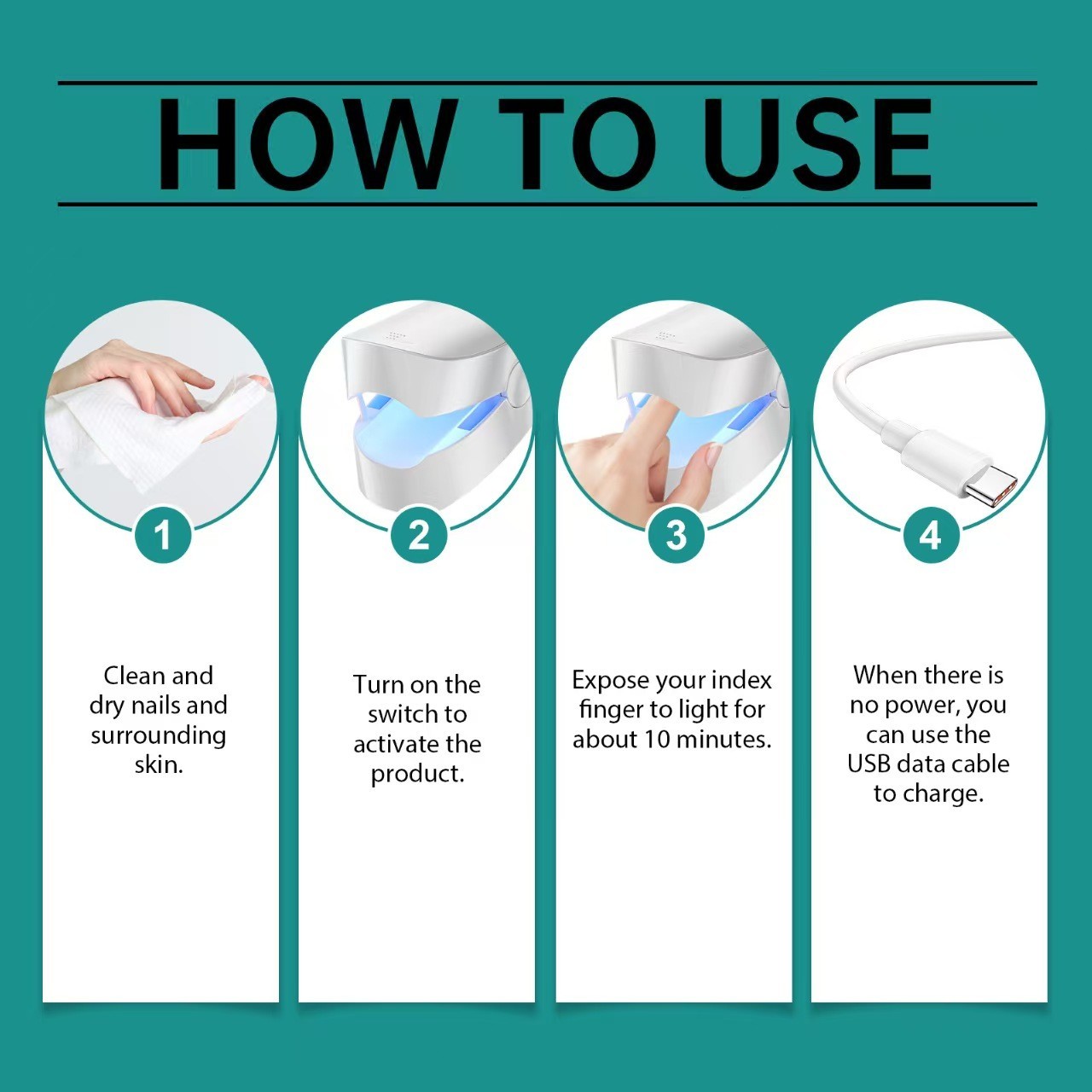 HOW TO USE

1

Clean and dry nails and surrounding skin.

2

Turn on the switch to activate the product.

3

Expose your index finger to light for about 10 minutes.

4

When there is no power, you can use the USB data cable to charge.