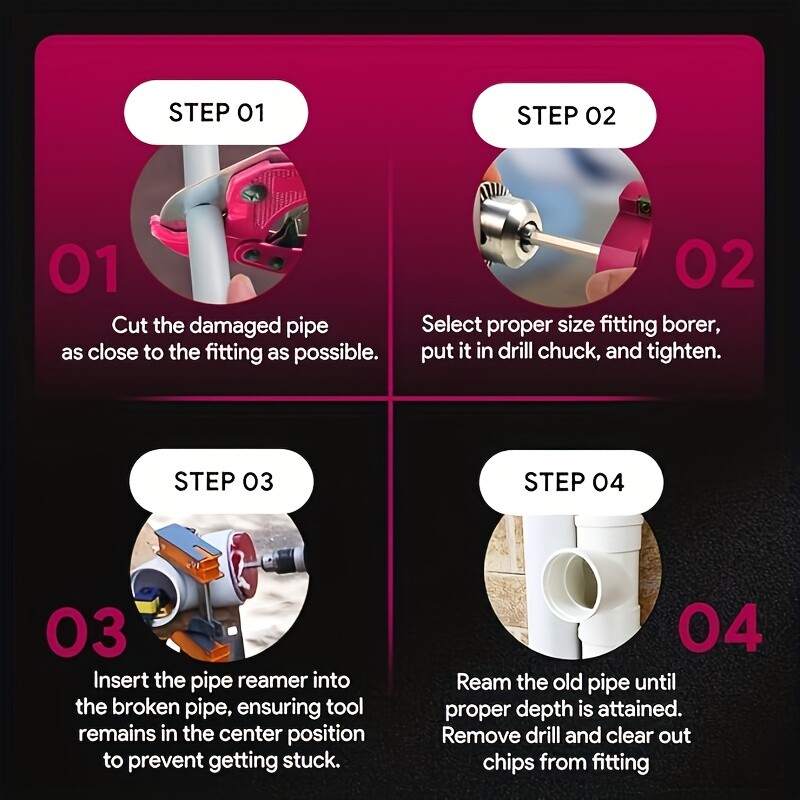 STEP 01

01

Cut the damaged pipe as close to the fitting as possible.

STEP 02

02

Select proper size fitting borer, put it in drill chuck, and tighten.

STEP 03

03

Insert the pipe reamer into the broken pipe, ensuring tool remains in the center position to prevent getting stuck.

STEP 04

04

Ream the old pipe until proper depth is attained. Remove drill and clear out chips from fitting