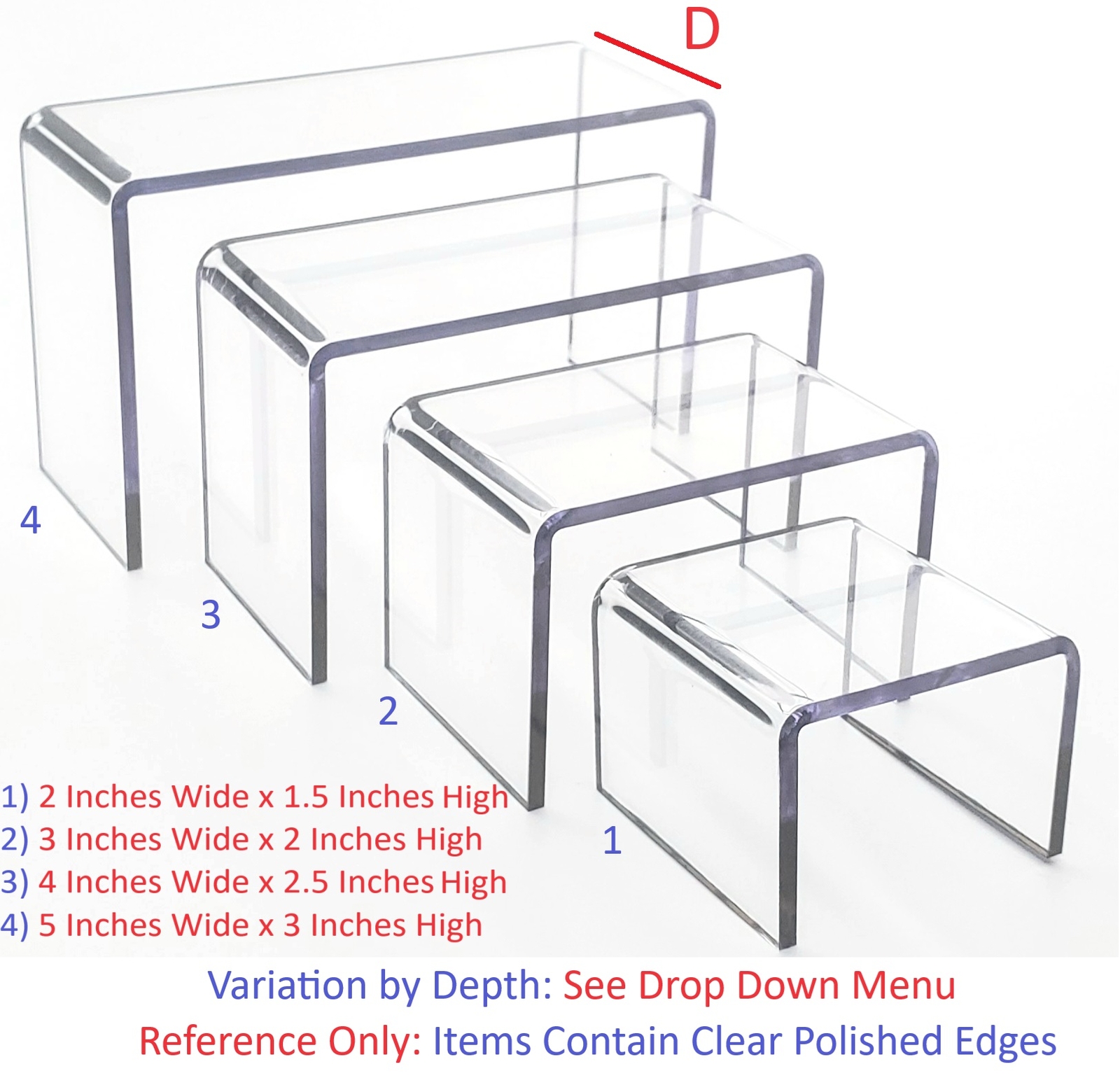 D

4

3

2

1

1) 2 Inches Wide x 1.5 Inches High
2) 3 Inches Wide x 2 Inches High
3) 4 Inches Wide x 2.5 Inches High
4) 5 Inches Wide x 3 Inches High

Variation by Depth: See Drop Down Menu
Reference Only: Items Contain Clear Polished Edges