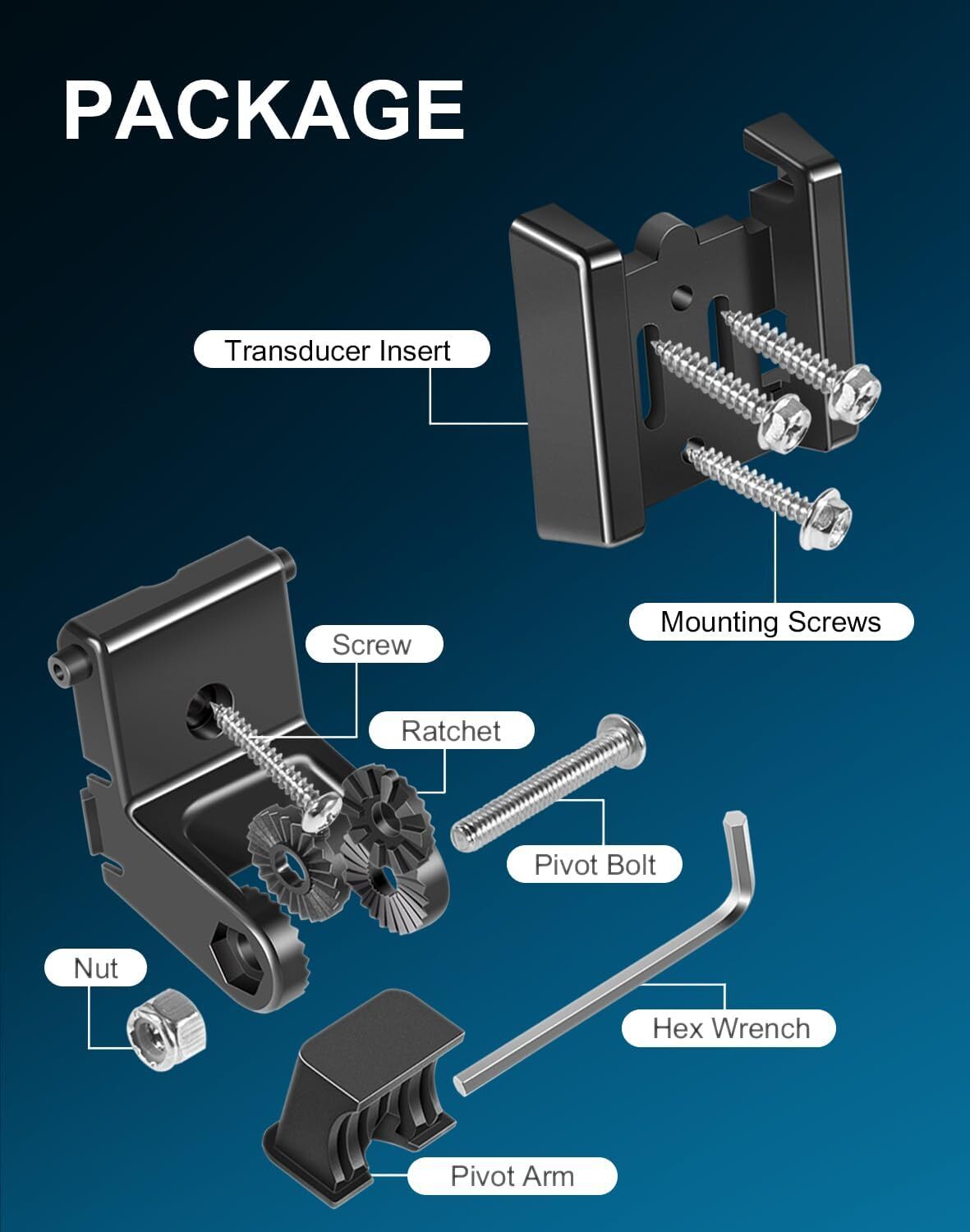 PACKAGE

Transducer Insert

Mounting Screws

Screw

Ratchet

Pivot Bolt

Nut

Hex Wrench

Pivot Arm