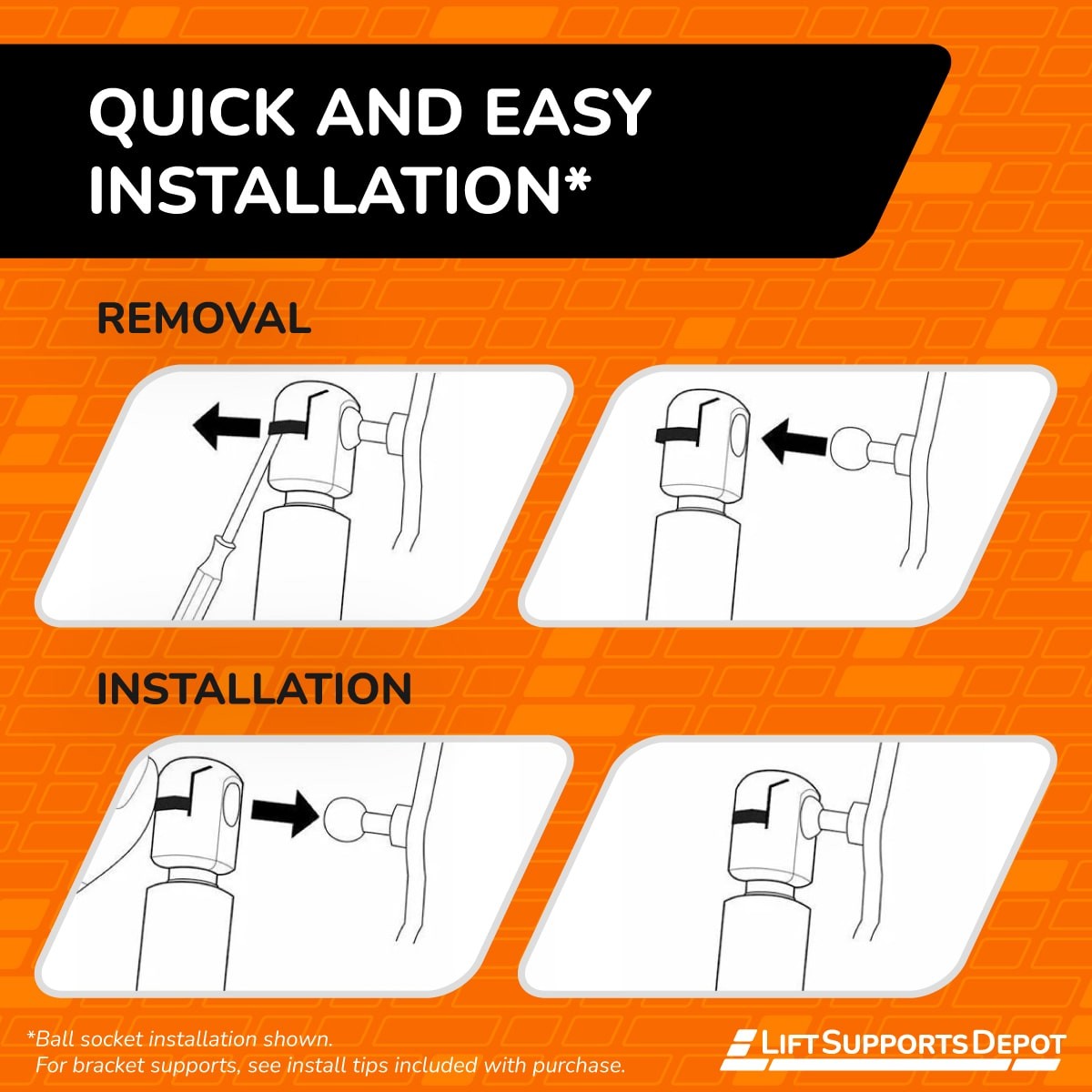 QUICK AND EASY INSTALLATION*

REMOVAL

INSTALLATION

*Ball socket installation shown.
For bracket supports, see install tips included with purchase.

LIFT SUPPORTS DEPOT