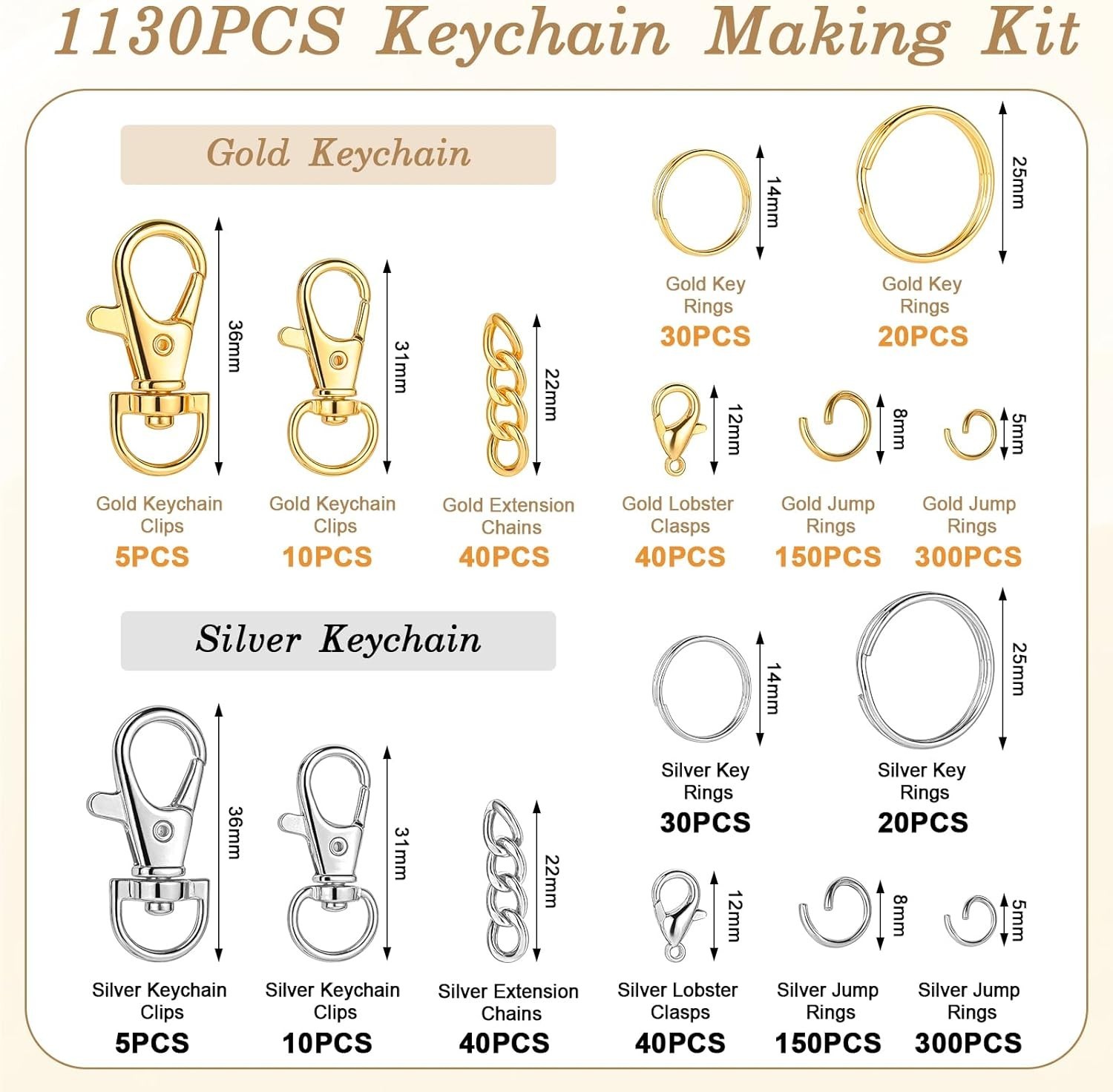 1130PCS Keychain Making Kit

Gold Keychain

14mm

Gold Key Rings
30PCS

25mm

Gold Key Rings
20PCS

36mm

Gold Keychain Clips
5PCS

31mm

Gold Keychain Clips
10PCS

22mm

Gold Extension Chains
40PCS

12mm

Gold Lobster Clasps
40PCS

8mm

Gold Jump Rings
150PCS

5mm

Gold Jump Rings
300PCS

Silver Keychain

14mm

Silver Key Rings
30PCS

25mm

Silver Key Rings
20PCS

36mm

Silver Keychain Clips
5PCS

31mm

Silver Keychain Clips
10PCS

22mm

Silver Extension Chains
40PCS

12mm

Silver Lobster Clasps
40PCS

8mm

Silver Jump Rings
150PCS

5mm

Silver Jump Rings
300PCS