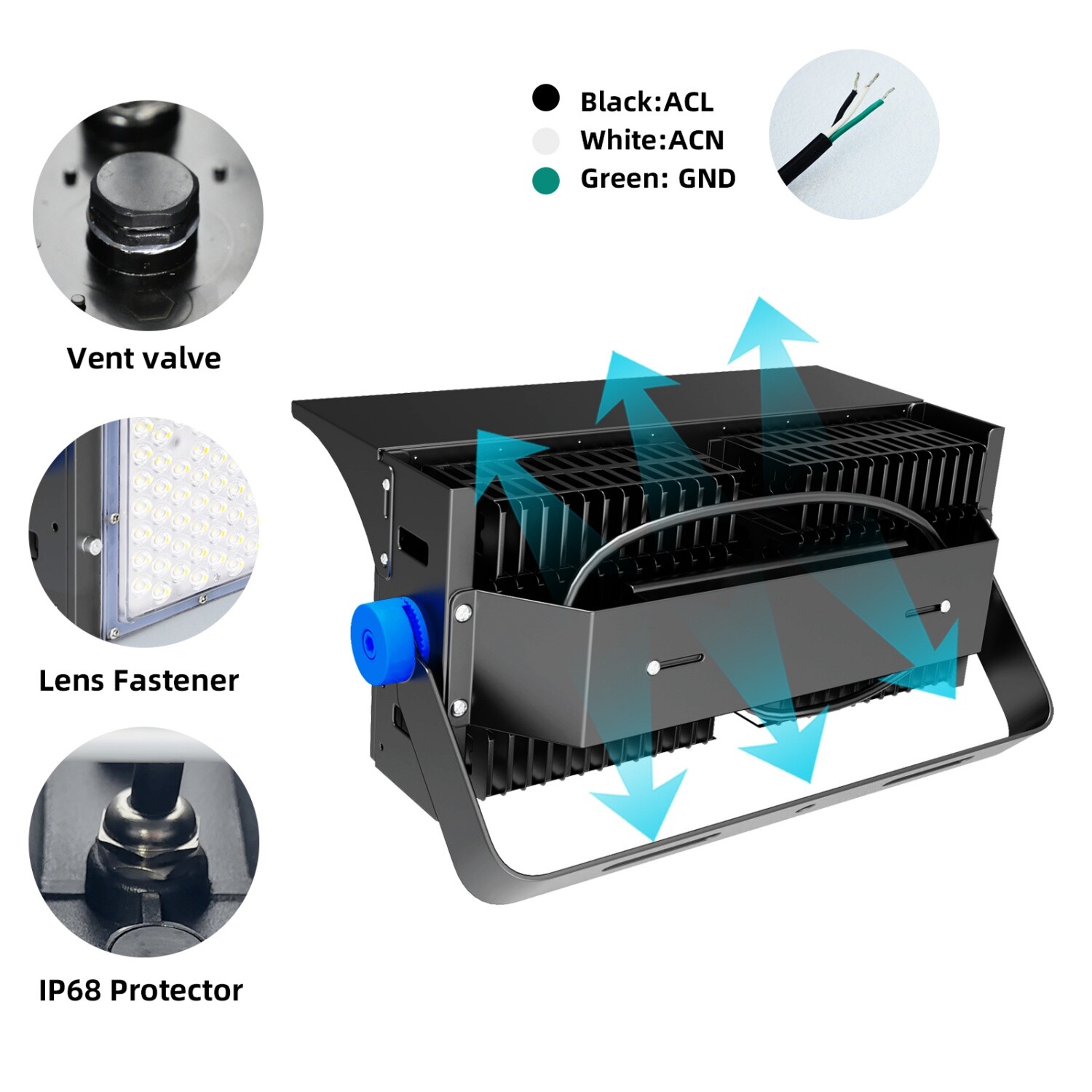 Black:ACL
White:ACN
Green: GND

Vent valve

Lens Fastener

IP68 Protector