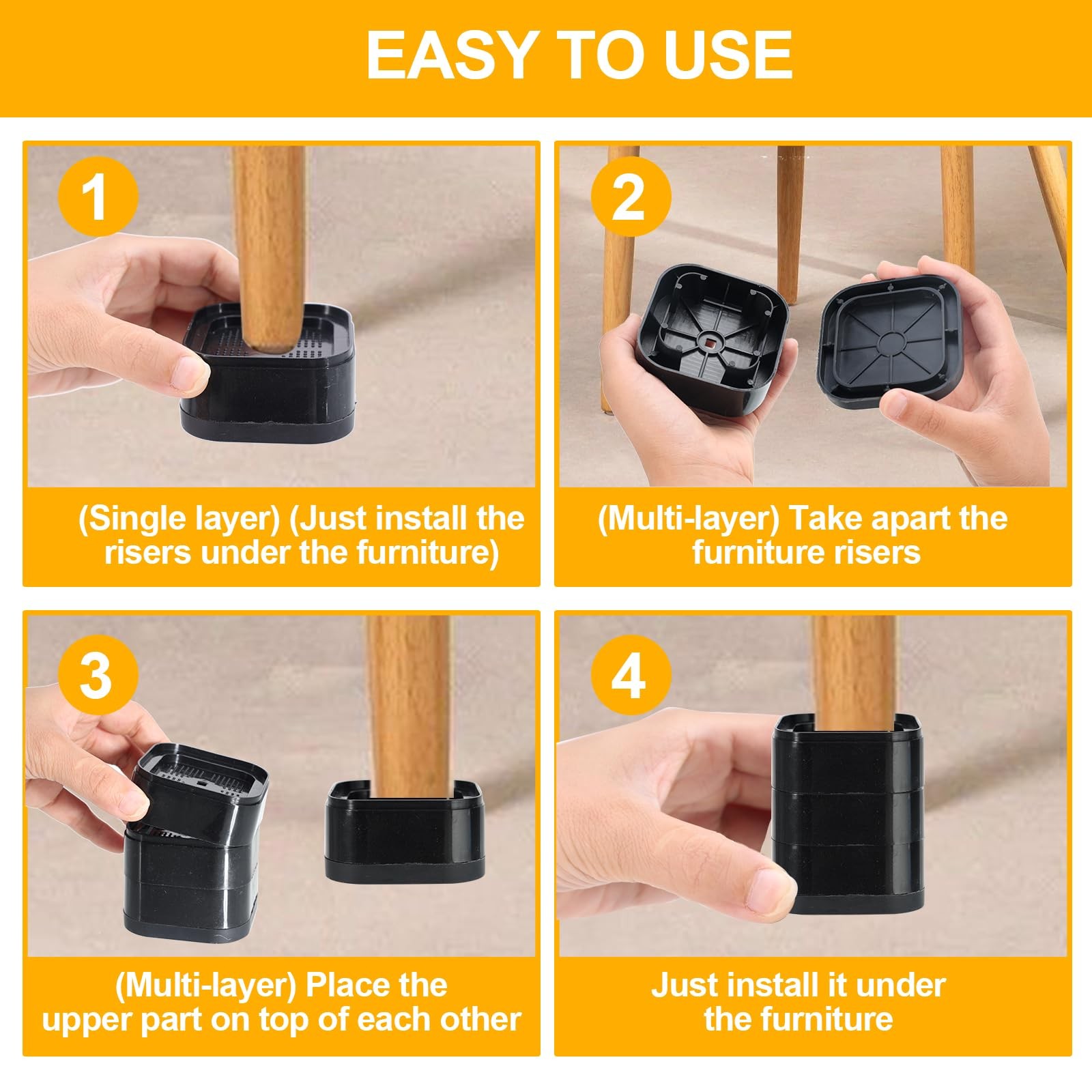 EASY TO USE

1

(Single layer) (Just install the risers under the furniture)

2

(Multi-layer) Take apart the furniture risers

3

(Multi-layer) Place the upper part on top of each other

4

Just install it under the furniture