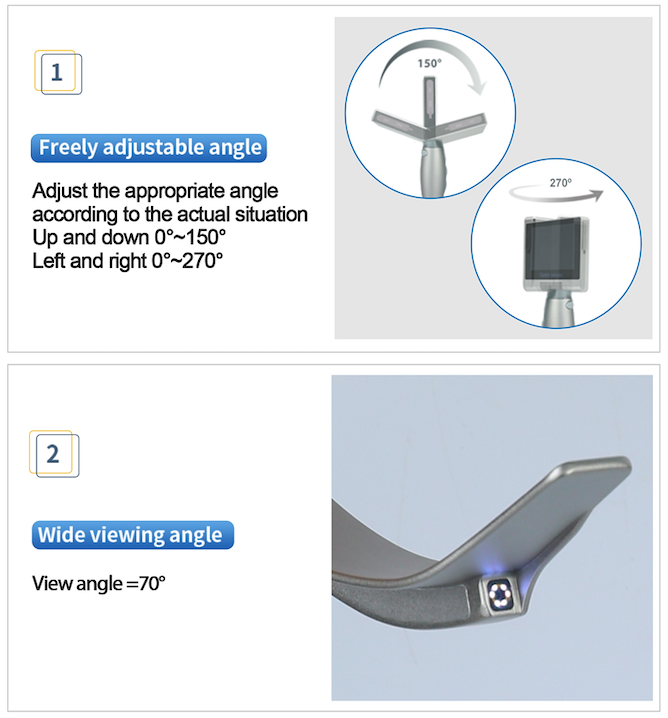 1

Freely adjustable angle

Adjust the appropriate angle according to the actual situation
Up and down 0°~150°
Left and right 0°~270°

150°

270°

2

Wide viewing angle

View angle =70°