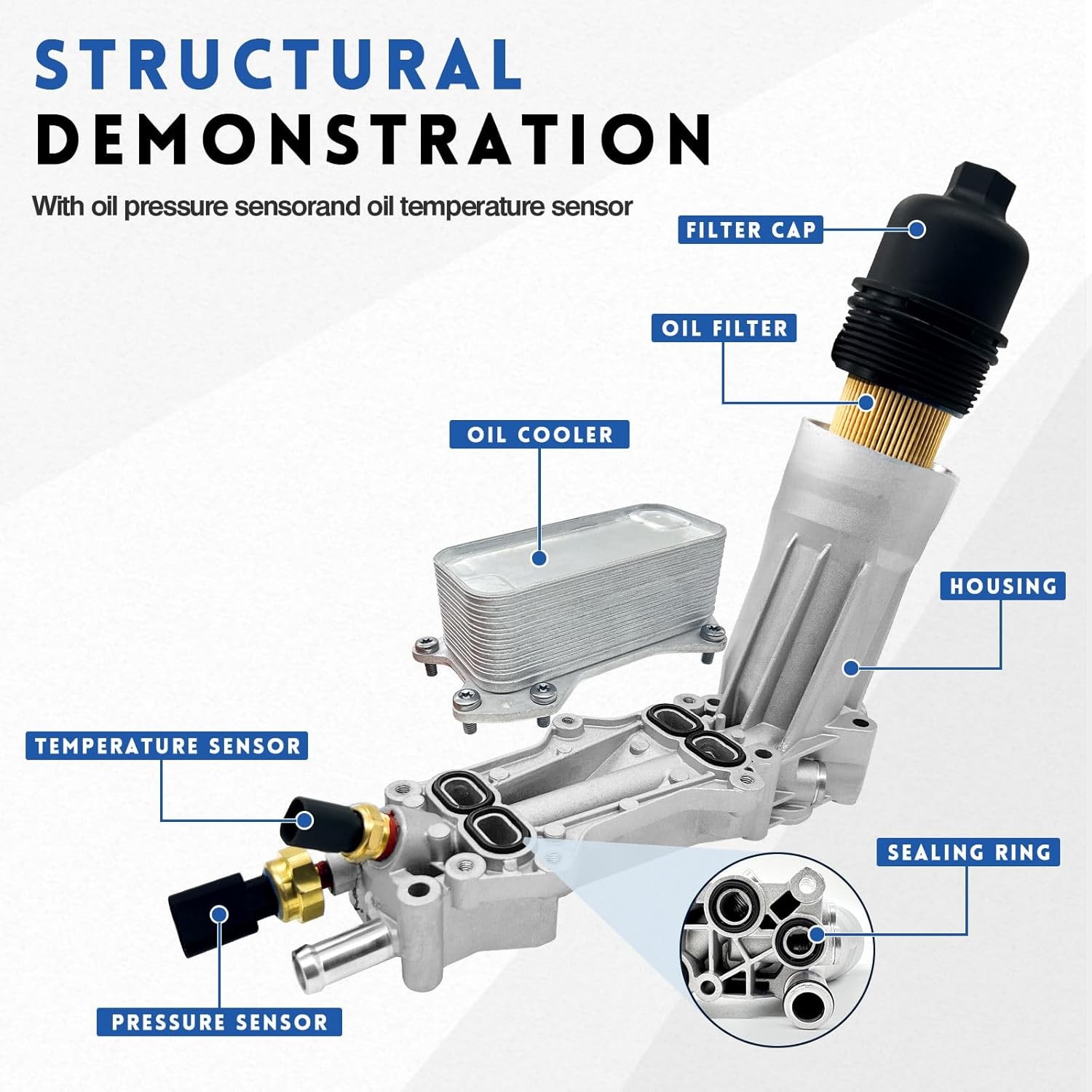 STRUCTURAL DEMONSTRATION

With oil pressure sensorand oil temperature sensor

FILTER CAP

OIL FILTER

OIL COOLER

HOUSING

TEMPERATURE SENSOR

SEALING RING

PRESSURE SENSOR