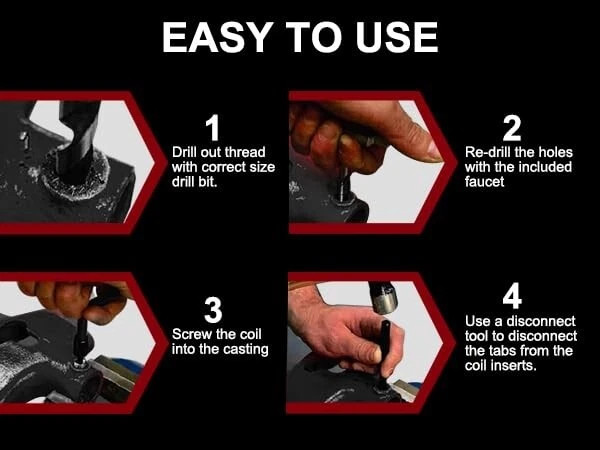 EASY TO USE

1
Drill out thread with correct size drill bit.

2
Re-drill the holes with the included faucet

3
Screw the coil into the casting

4
Use a disconnect tool to disconnect the tabs from the coil inserts.