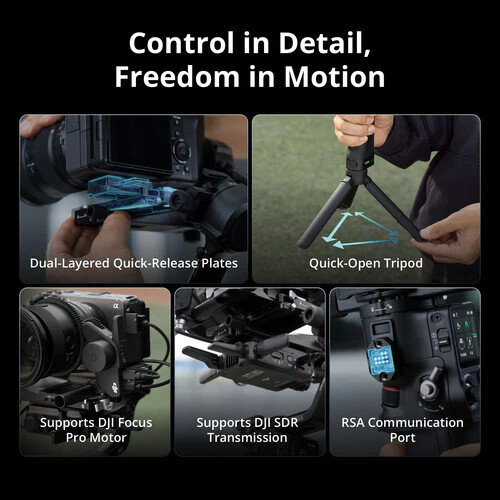 Control in Detail,
Freedom in Motion

Dual-Layered Quick-Release Plates

Quick-Open Tripod

Supports DJI Focus Pro Motor

Supports DJI SDR Transmission

RSA Communication Port