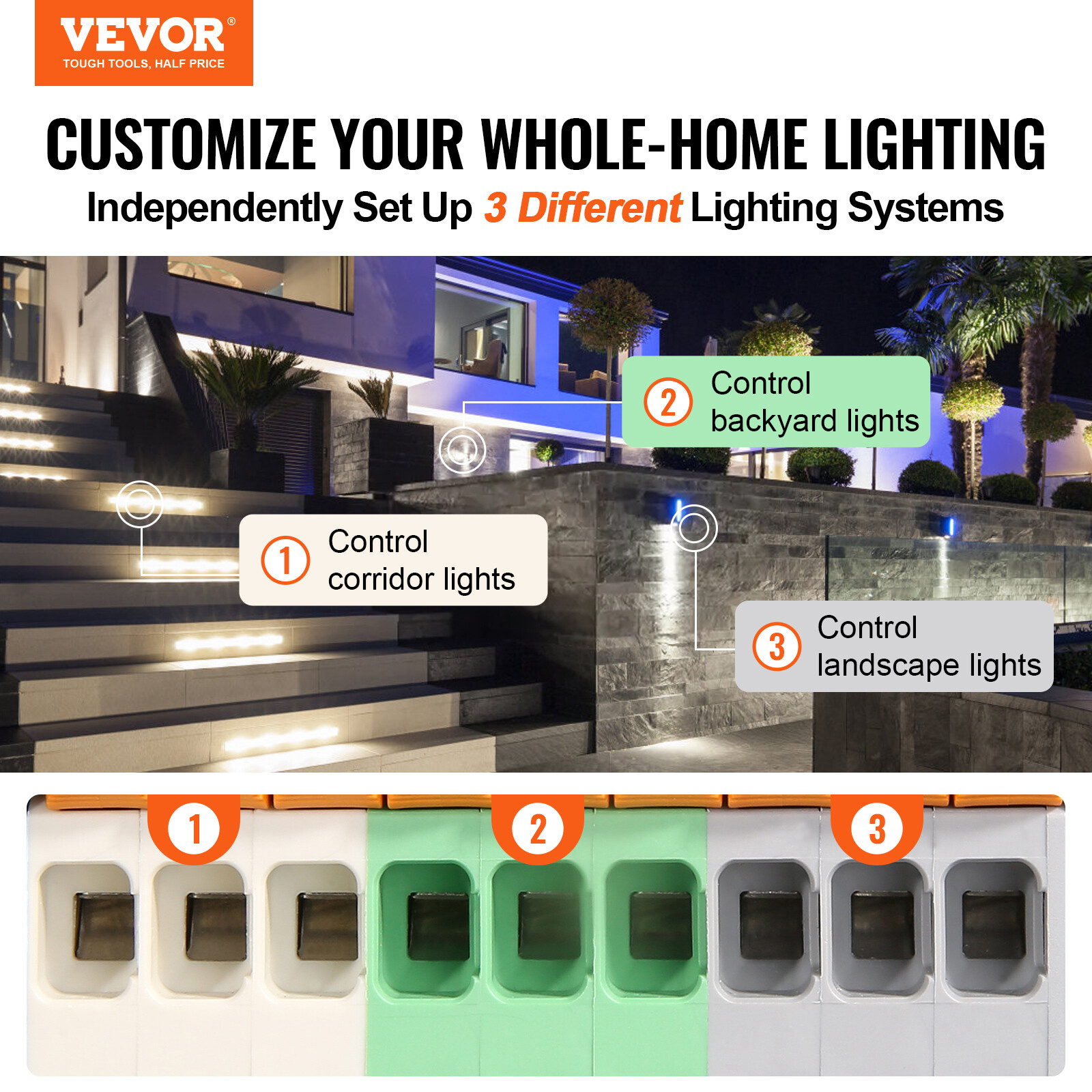 VEVOR®
TOUGH TOOLS, HALF PRICE

CUSTOMIZE YOUR WHOLE-HOME LIGHTING
Independently Set Up 3 Different Lighting Systems

2 Control backyard lights

1 Control corridor lights

3 Control landscape lights

1

2

3