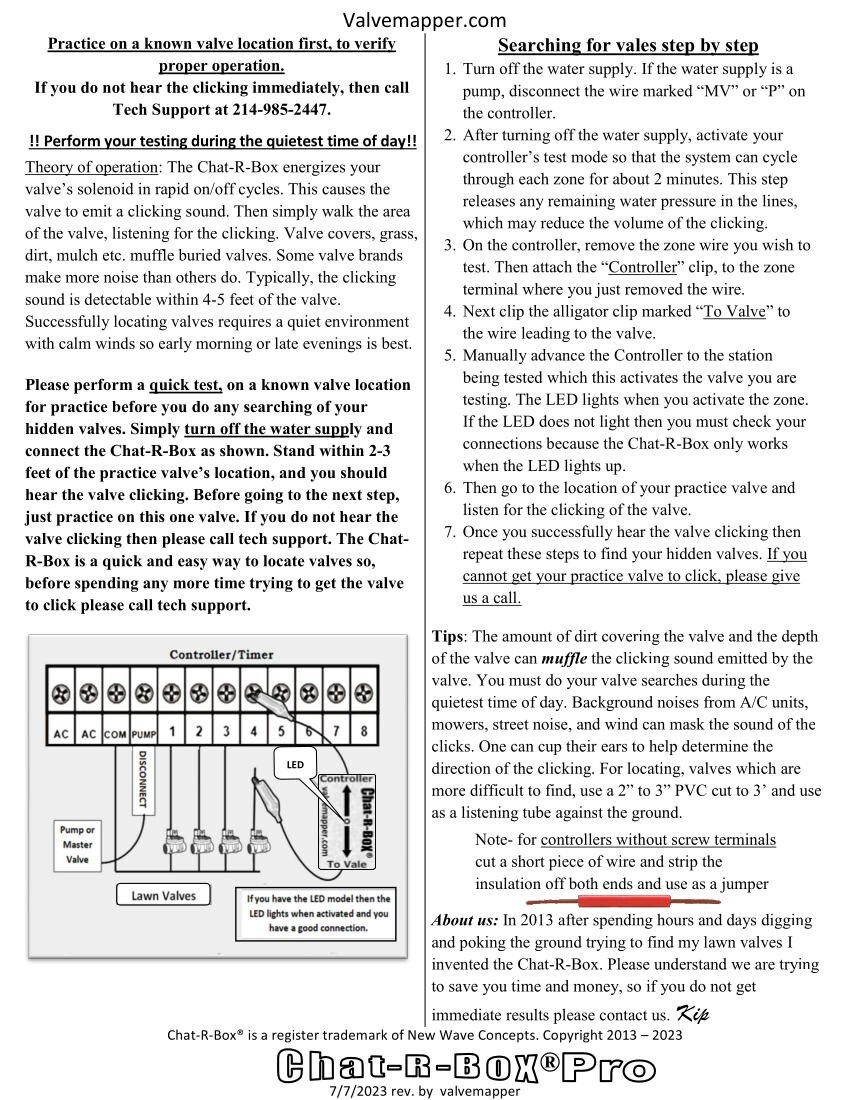 Valvemapper.com

Practice on a known valve location first, to verify proper operation.
If you do not hear the clicking immediately, then call Tech Support at 214-985-2447.

!! Perform your testing during the quietest time of day!!

Theory of operation: The Chat-R-Box energizes your valve's solenoid in rapid on/off cycles. This causes the valve to emit a clicking sound. Then simply walk the area of the valve, listening for the clicking. Valve covers, grass, dirt, mulch etc. muffle buried valves. Some valve brands make more noise than others do. Typically, the clicking sound is detectable within 4-5 feet of the valve. Successfully locating valves requires a quiet environment with calm winds so early morning or late evenings is best.

Please perform a quick test, on a known valve location for practice before you do any searching of your hidden valves. Simply turn off the water supply and connect the Chat-R-Box as shown. Stand within 2-3 feet of the practice valve's location, and you should hear the valve clicking. Before going to the next step, just practice on this one valve. If you do not hear the valve clicking then please call tech support. The Chat-R-Box is a quick and easy way to locate valves so, before spending any more time trying to get the valve to click please call tech support.

Controller/Timer

AC AC COM PUMP 1 2 3 4 5 6 7 8

DISCONNECT

LED

Controller
Chat-R-Box®
valvemapper.com
To Vale

Pump or Master Valve

Lawn Valves

If you have the LED model then the LED lights when activated and you have a good connection.

Searching for vales step by step

1. Turn off the water supply. If the water supply is a pump, disconnect the wire marked "MV" or "P" on the controller.
2. After turning off the water supply, activate your controller's test mode so that the system can cycle through each zone for about 2 minutes. This step releases any remaining water pressure in the lines, which may reduce the volume of the clicking.
3. On the controller, remove the zone wire you wish to test. Then attach the "Controller" clip, to the zone terminal where you just removed the wire.
4. Next clip the alligator clip marked "To Valve" to the wire leading to the valve.
5. Manually advance the Controller to the station being tested which this activates the valve you are testing. The LED lights when you activate the zone. If the LED does not light then you must check your connections because the Chat-R-Box only works when the LED lights up.
6. Then go to the location of your practice valve and listen for the clicking of the valve.
7. Once you successfully hear the valve clicking then repeat these steps to find your hidden valves. If you cannot get your practice valve to click, please give us a call.

Tips: The amount of dirt covering the valve and the depth of the valve can muffle the clicking sound emitted by the valve. You must do your valve searches during the quietest time of day. Background noises from A/C units, mowers, street noise, and wind can mask the sound of the clicks. One can cup their ears to help determine the direction of the clicking. For locating, valves which are more difficult to find, use a 2" to 3" PVC cut to 3' and use as a listening tube against the ground.

Note- for controllers without screw terminals cut a short piece of wire and strip the insulation off both ends and use as a jumper

About us: In 2013 after spending hours and days digging and poking the ground trying to find my lawn valves I invented the Chat-R-Box. Please understand we are trying to save you time and money, so if you do not get immediate results please contact us. Kip

Chat-R-Box® is a register trademark of New Wave Concepts. Copyright 2013 – 2023

Chat-R-Box®Pro

7/7/2023 rev. by valvemapper