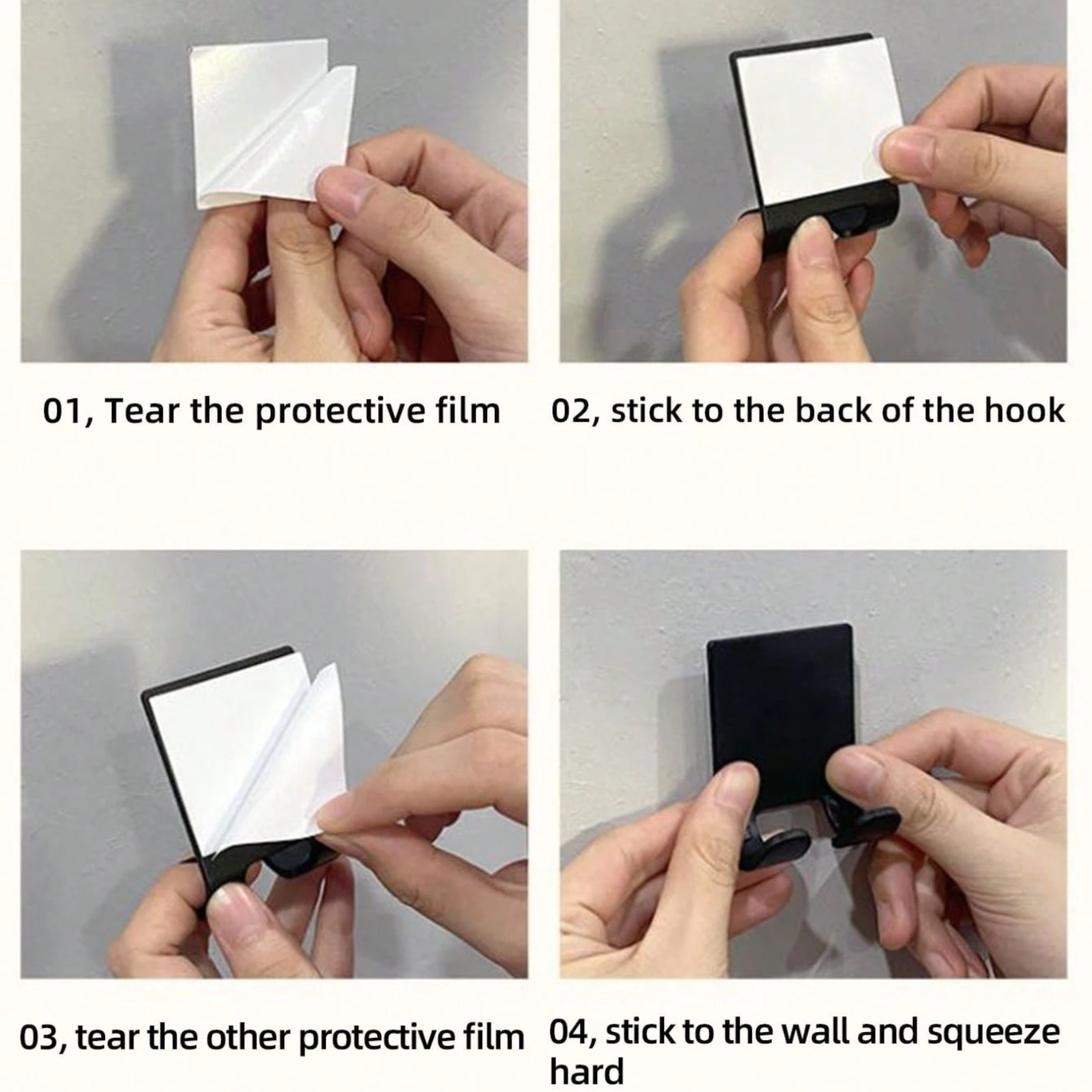 01, Tear the protective film

02, stick to the back of the hook

03, tear the other protective film

04, stick to the wall and squeeze hard