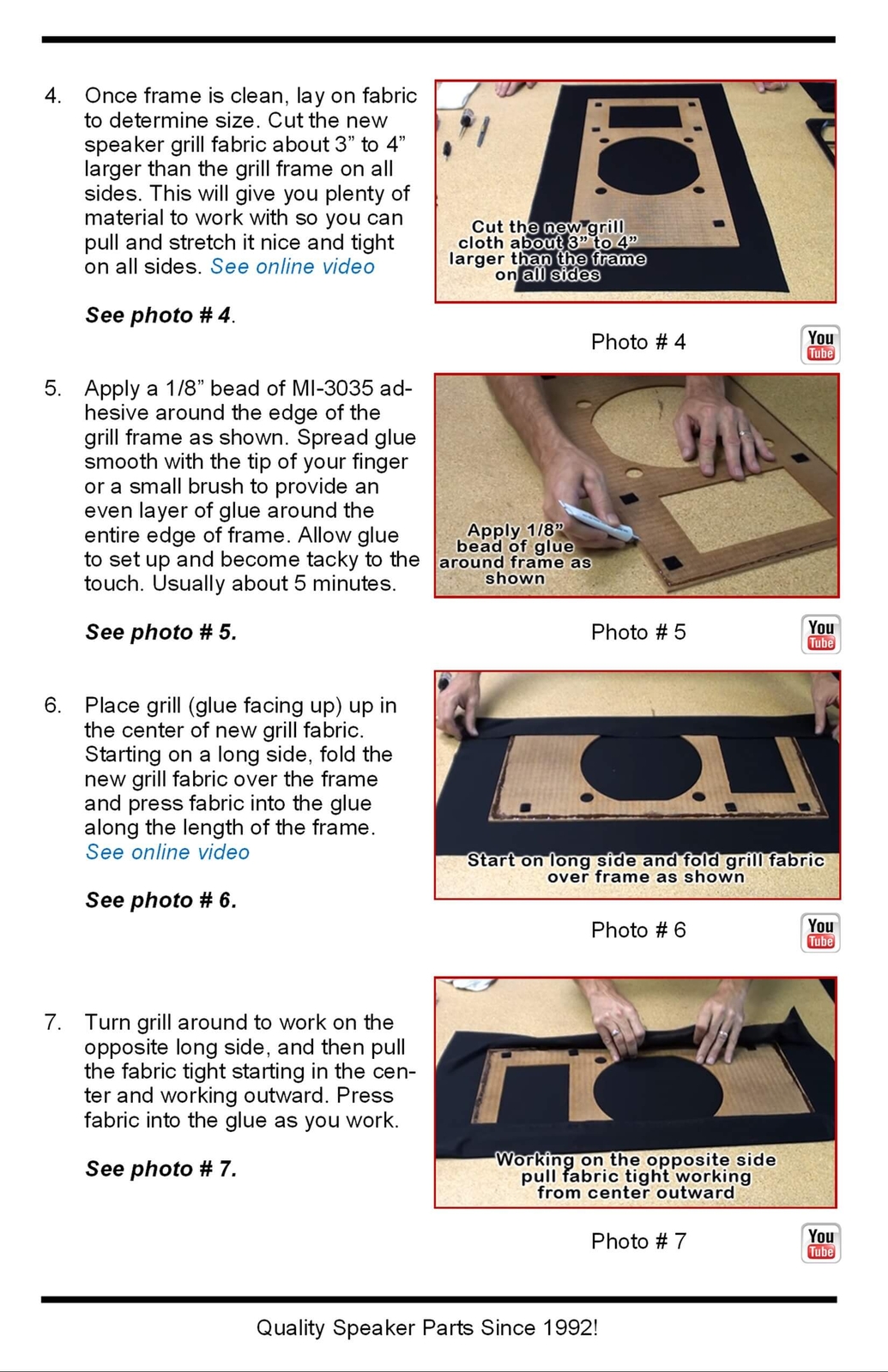 4. Once frame is clean, lay on fabric to determine size. Cut the new speaker grill fabric about 3” to 4” larger than the grill frame on all sides. This will give you plenty of material to work with so you can pull and stretch it nice and tight on all sides. See online video

See photo # 4.

Cut the new grill cloth about 3” to 4” larger than the frame on all sides

Photo # 4

You Tube

5. Apply a 1/8” bead of MI-3035 adhesive around the edge of the grill frame as shown. Spread glue smooth with the tip of your finger or a small brush to provide an even layer of glue around the entire edge of frame. Allow glue to set up and become tacky to the touch. Usually about 5 minutes.

See photo # 5.

Apply 1/8” bead of glue around frame as shown

Photo # 5

You Tube

6. Place grill (glue facing up) up in the center of new grill fabric. Starting on a long side, fold the new grill fabric over the frame and press fabric into the glue along the length of the frame. See online video

See photo # 6.

Start on long side and fold grill fabric over frame as shown

Photo # 6

You Tube

7. Turn grill around to work on the opposite long side, and then pull the fabric tight starting in the center and working outward. Press fabric into the glue as you work.

See photo # 7.

Working on the opposite side pull fabric tight working from center outward

Photo # 7

You Tube

Quality Speaker Parts Since 1992!