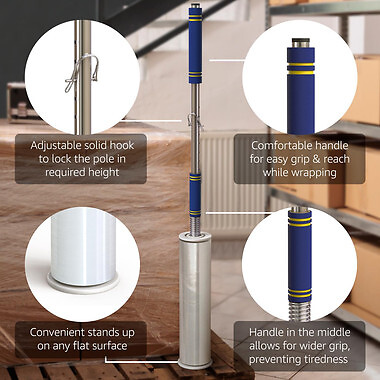 Adjustable solid hook to lock the pole in required height

Comfortable handle for easy grip & reach while wrapping

Convenient stands up on any flat surface

Handle in the middle allows for wider grip, preventing tiredness