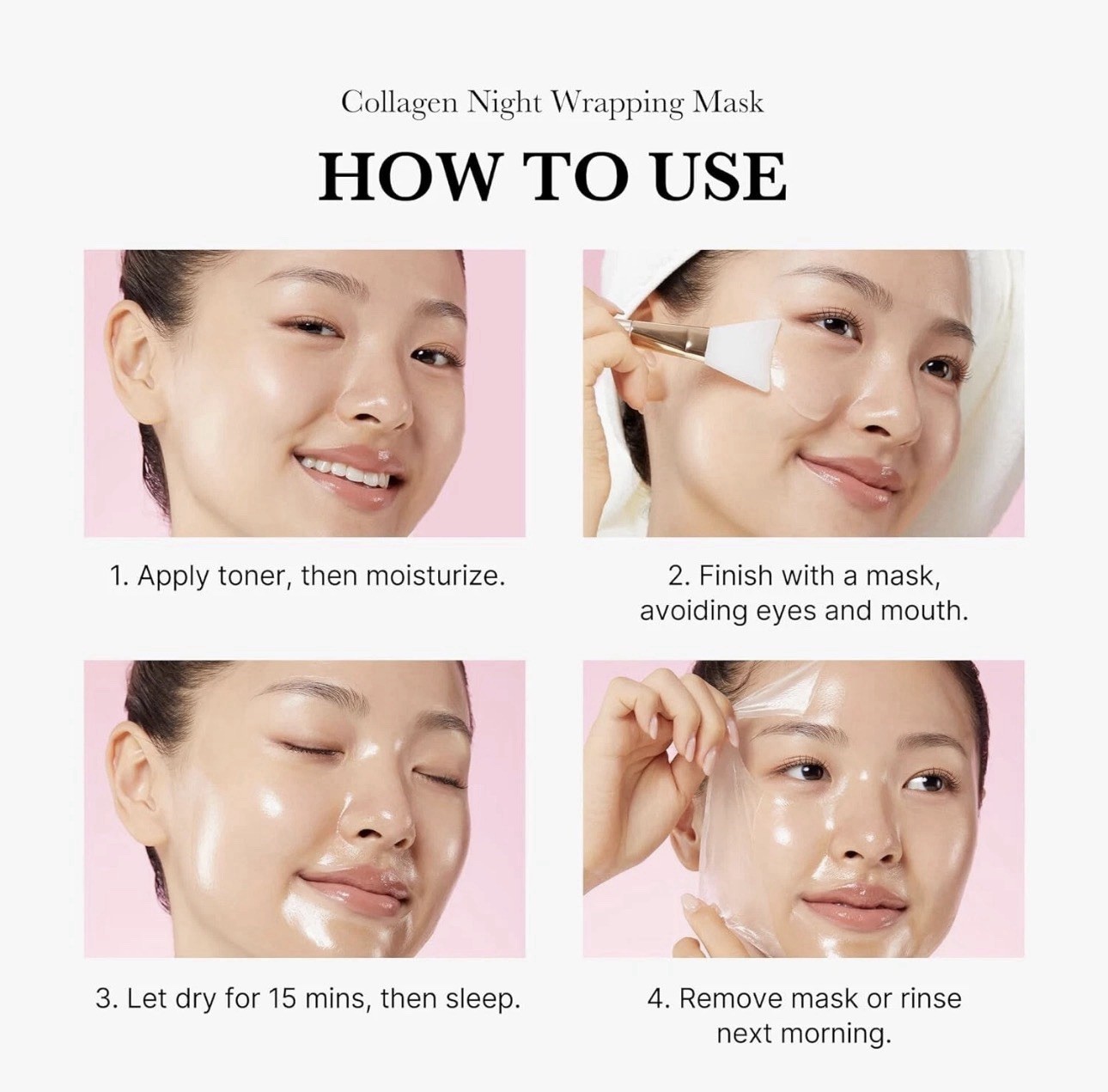 Collagen Night Wrapping Mask

HOW TO USE

1. Apply toner, then moisturize.

2. Finish with a mask, avoiding eyes and mouth.

3. Let dry for 15 mins, then sleep.

4. Remove mask or rinse next morning.