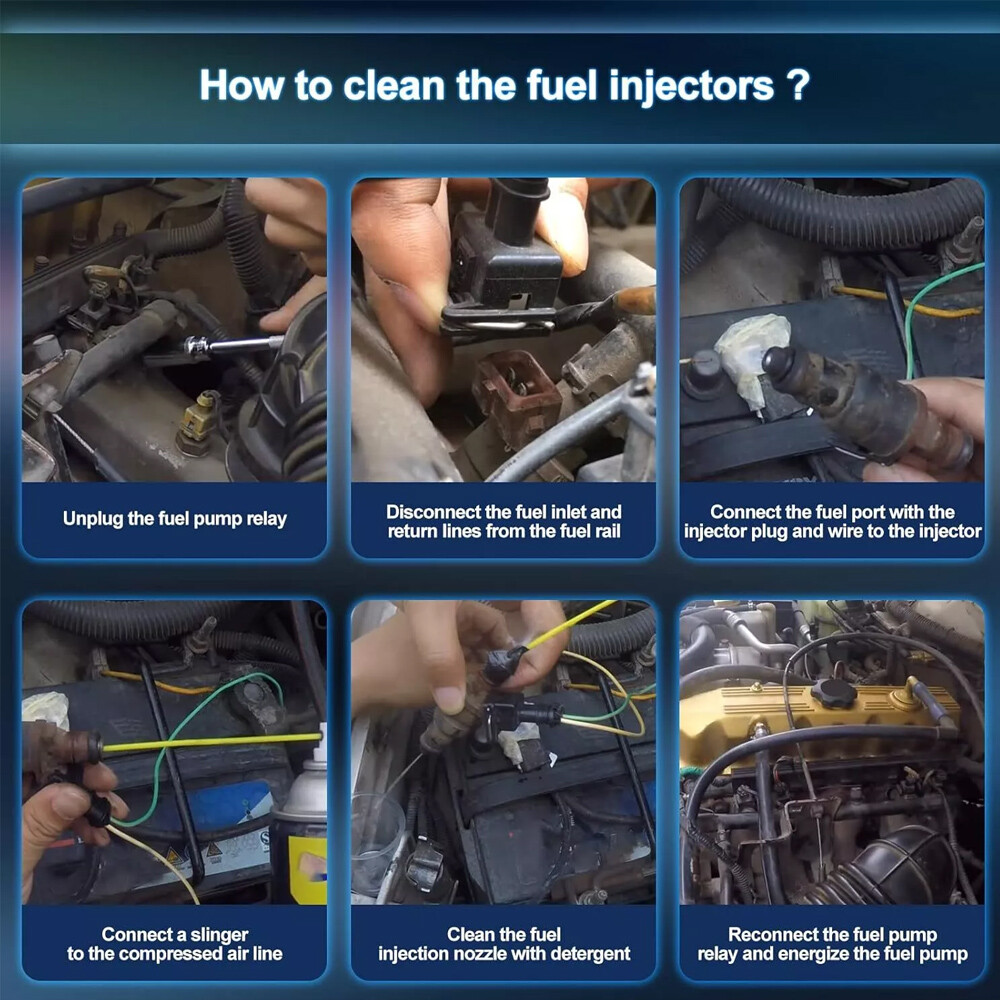 How to clean the fuel injectors ?

Unplug the fuel pump relay

Disconnect the fuel inlet and return lines from the fuel rail

Connect the fuel port with the injector plug and wire to the injector

Connect a slinger to the compressed air line

Clean the fuel injection nozzle with detergent

Reconnect the fuel pump relay and energize the fuel pump