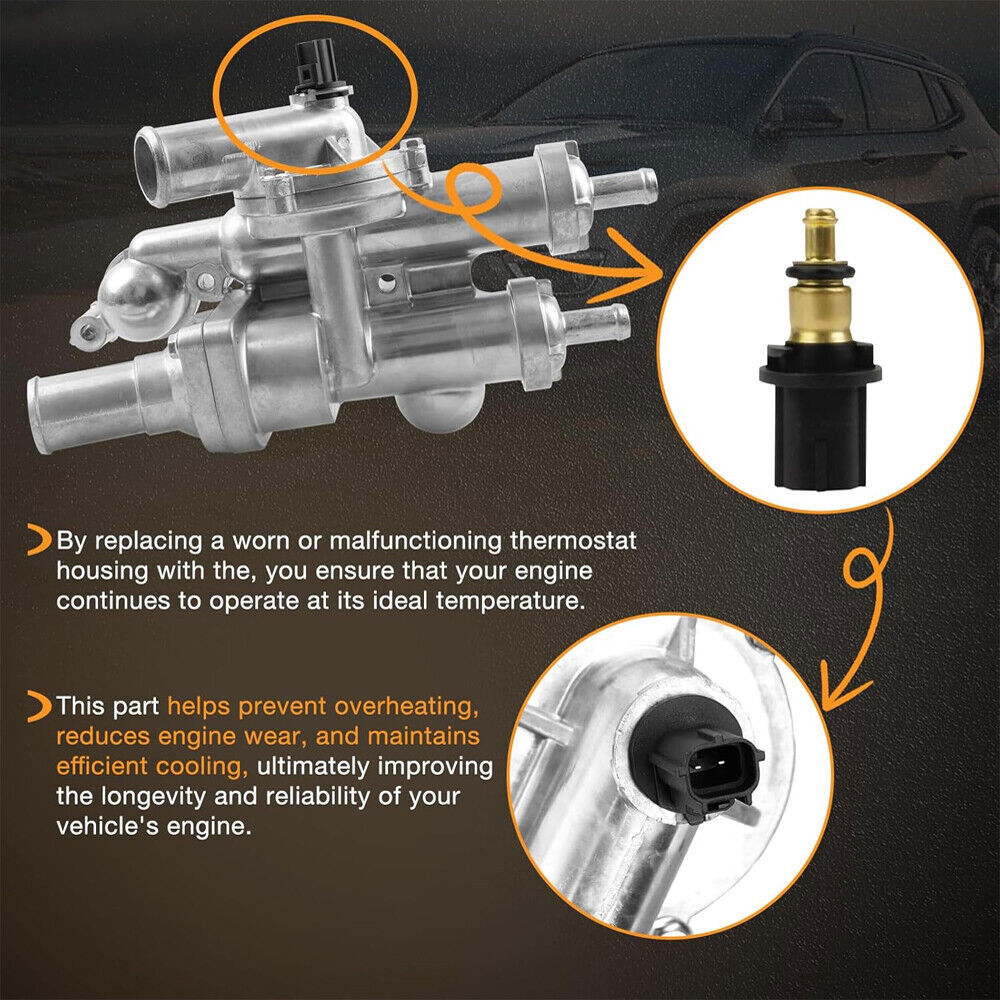 By replacing a worn or malfunctioning thermostat housing with the, you ensure that your engine continues to operate at its ideal temperature.

This part helps prevent overheating, reduces engine wear, and maintains efficient cooling, ultimately improving the longevity and reliability of your vehicle's engine.