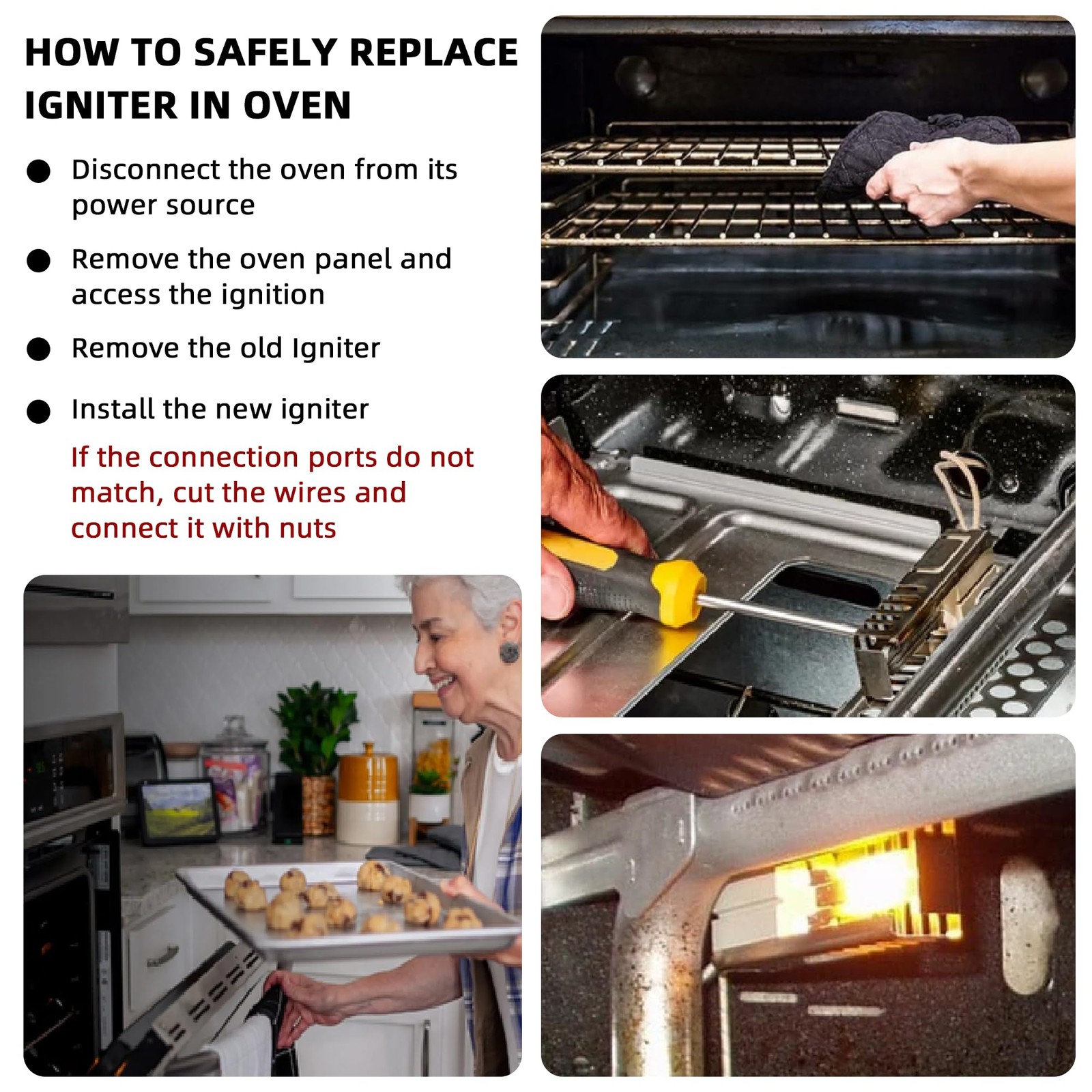 HOW TO SAFELY REPLACE IGNITER IN OVEN

● Disconnect the oven from its power source

● Remove the oven panel and access the ignition

● Remove the old Igniter

● Install the new igniter

If the connection ports do not match, cut the wires and connect it with nuts