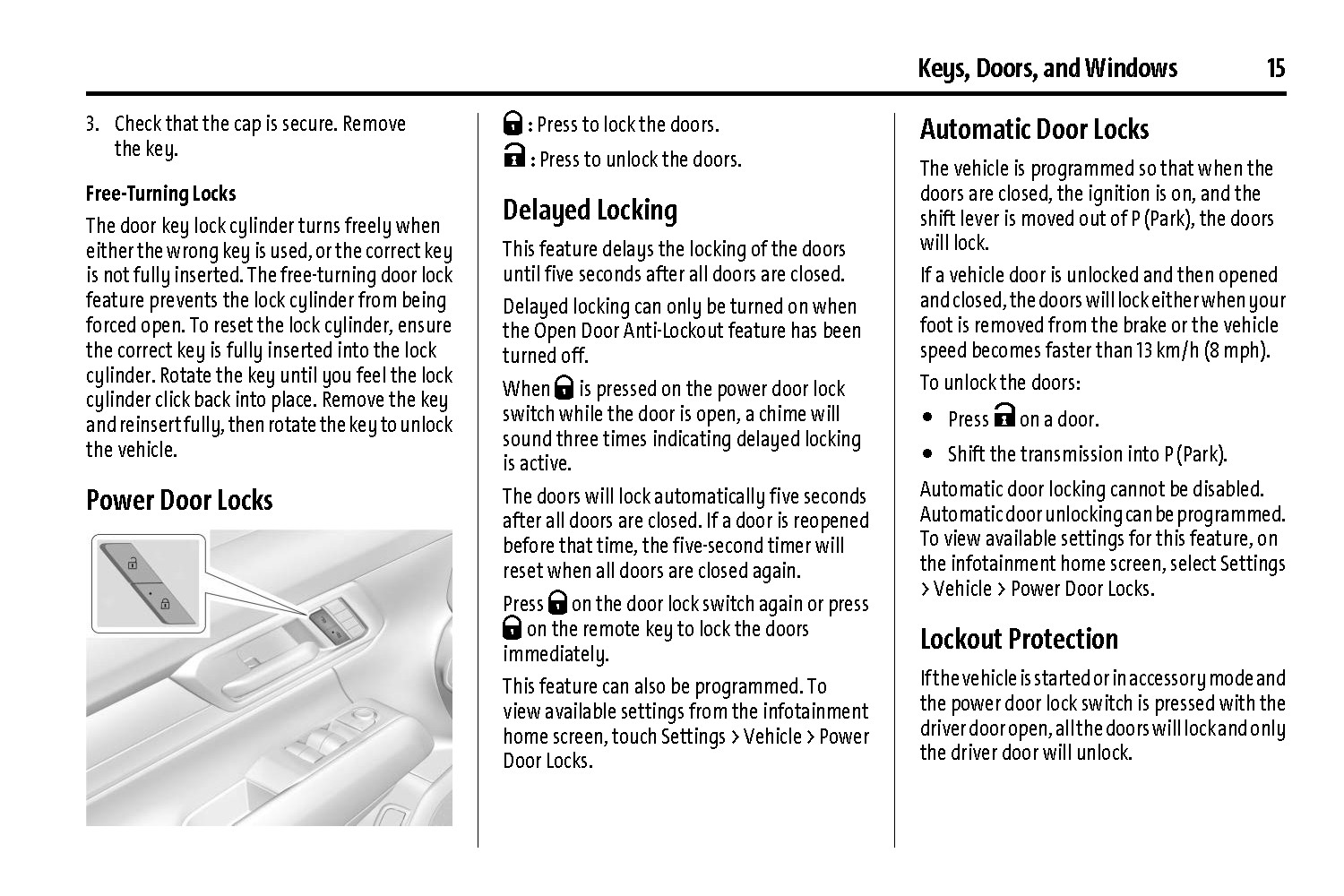 Keys, Doors, and Windows 15

3. Check that the cap is secure. Remove the key.

Free-Turning Locks

The door key lock cylinder turns freely when either the wrong key is used, or the correct key is not fully inserted. The free-turning door lock feature prevents the lock cylinder from being forced open. To reset the lock cylinder, ensure the correct key is fully inserted into the lock cylinder. Rotate the key until you feel the lock cylinder click back into place. Remove the key and reinsert fully, then rotate the key to unlock the vehicle.

Power Door Locks

: Press to lock the doors.

: Press to unlock the doors.

Delayed Locking

This feature delays the locking of the doors until five seconds after all doors are closed.

Delayed locking can only be turned on when the Open Door Anti-Lockout feature has been turned off.

When is pressed on the power door lock switch while the door is open, a chime will sound three times indicating delayed locking is active.

The doors will lock automatically five seconds after all doors are closed. If a door is reopened before that time, the five-second timer will reset when all doors are closed again.

Press on the door lock switch again or press on the remote key to lock the doors immediately.

This feature can also be programmed. To view available settings from the infotainment home screen, touch Settings > Vehicle > Power Door Locks.

Automatic Door Locks

The vehicle is programmed so that when the doors are closed, the ignition is on, and the shift lever is moved out of P (Park), the doors will lock.

If a vehicle door is unlocked and then opened and closed, the doors will lock either when your foot is removed from the brake or the vehicle speed becomes faster than 13 km/h (8 mph).

To unlock the doors:

• Press on a door.

• Shift the transmission into P (Park).

Automatic door locking cannot be disabled. Automatic door unlocking can be programmed. To view available settings for this feature, on the infotainment home screen, select Settings > Vehicle > Power Door Locks.

Lockout Protection

If the vehicle is started or in accessory mode and the power door lock switch is pressed with the driver door open, all the doors will lock and only the driver door will unlock.