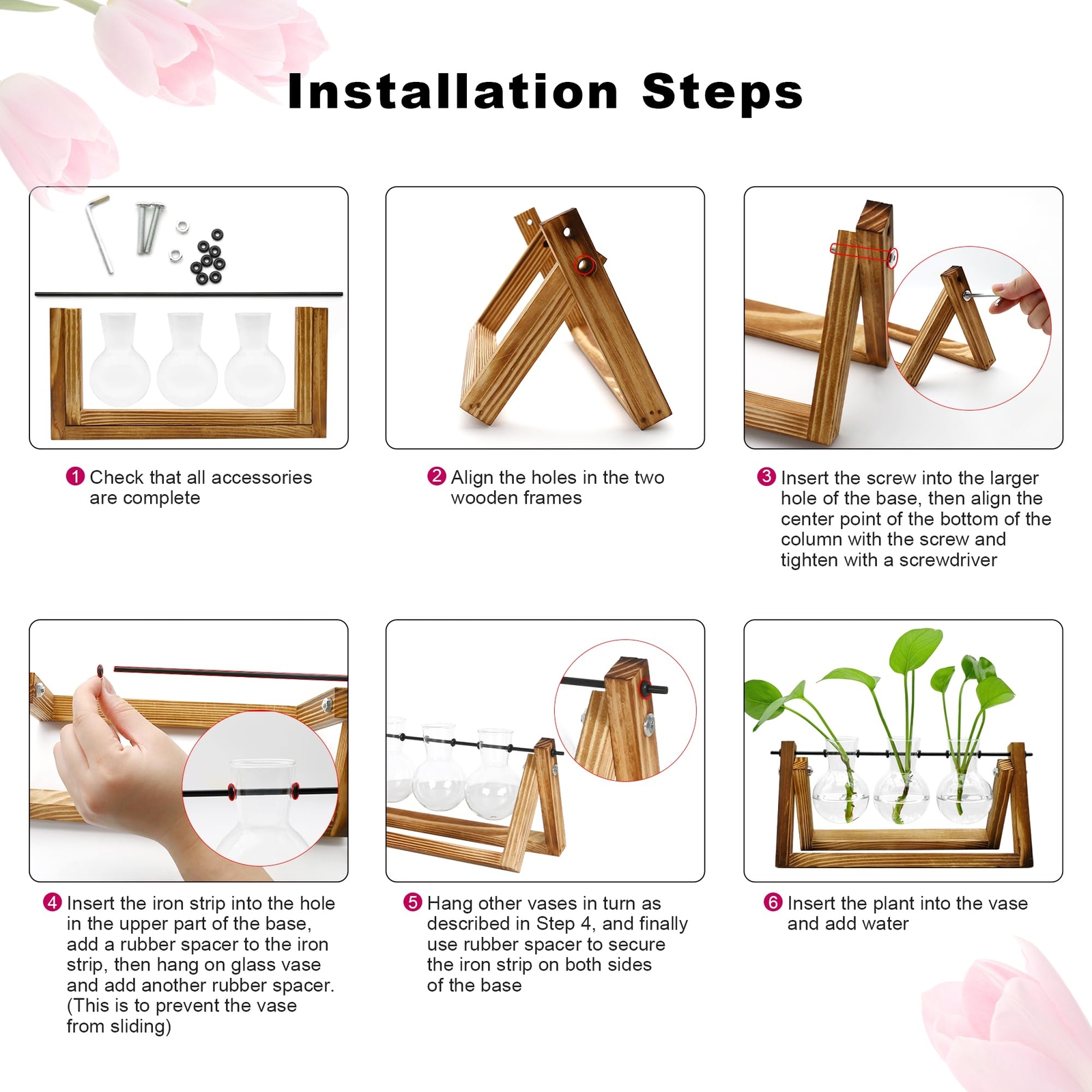 Installation Steps

1 Check that all accessories are complete

2 Align the holes in the two wooden frames

3 Insert the screw into the larger hole of the base, then align the center point of the bottom of the column with the screw and tighten with a screwdriver

4 Insert the iron strip into the hole in the upper part of the base, add a rubber spacer to the iron strip, then hang on glass vase and add another rubber spacer. (This is to prevent the vase from sliding)

5 Hang other vases in turn as described in Step 4, and finally use rubber spacer to secure the iron strip on both sides of the base

6 Insert the plant into the vase and add water