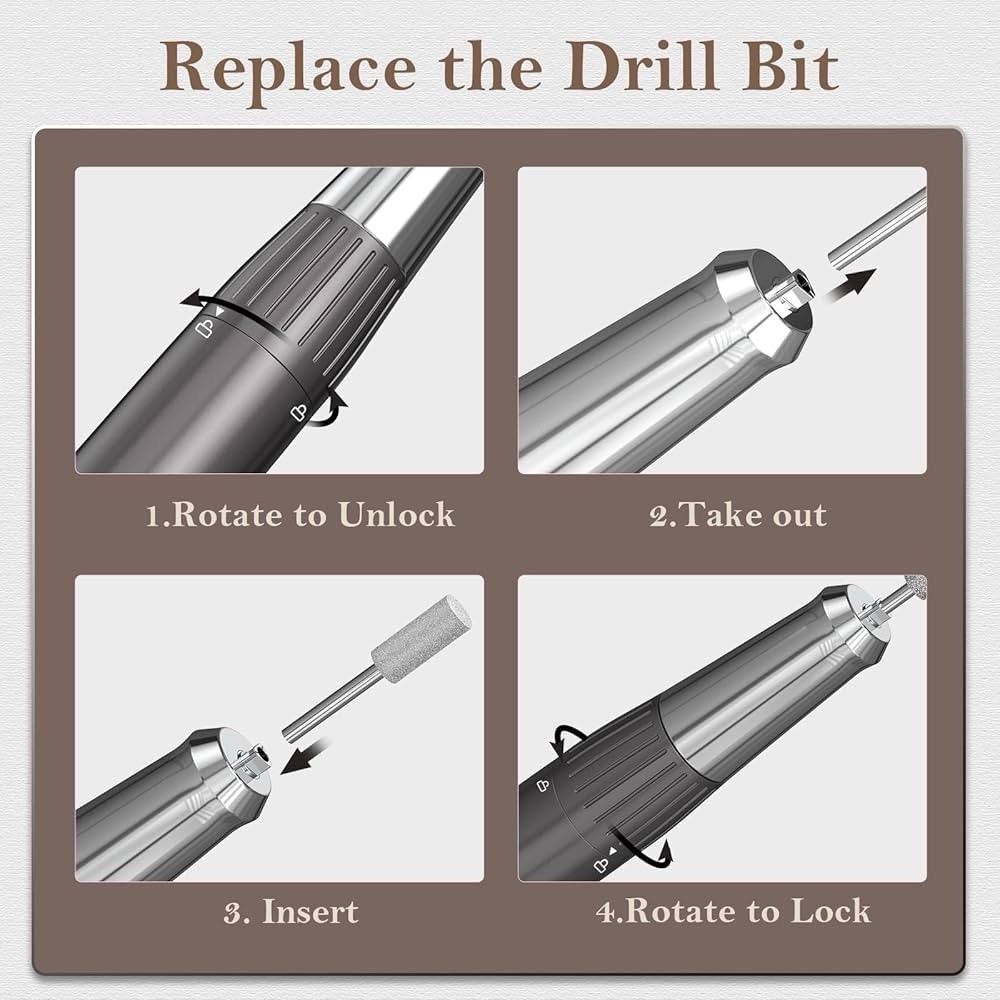 Replace the Drill Bit

1.Rotate to Unlock

2.Take out

3. Insert

4.Rotate to Lock