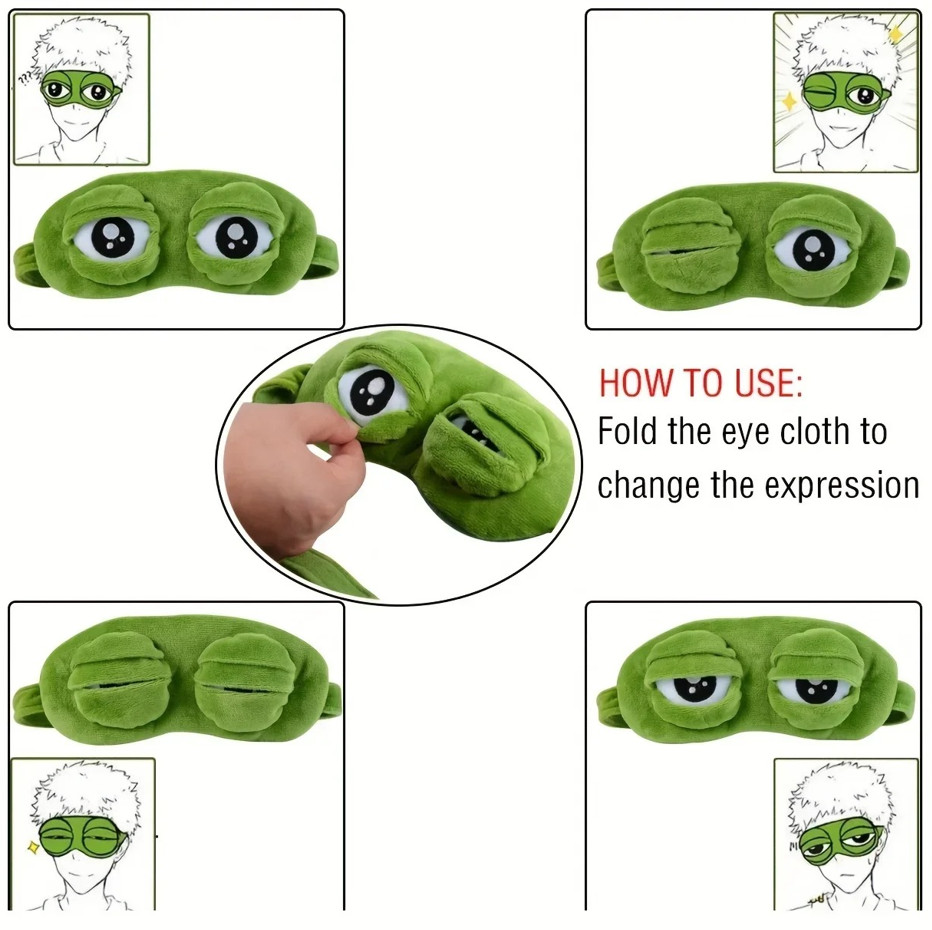 ???

HOW TO USE:
Fold the eye cloth to change the expression