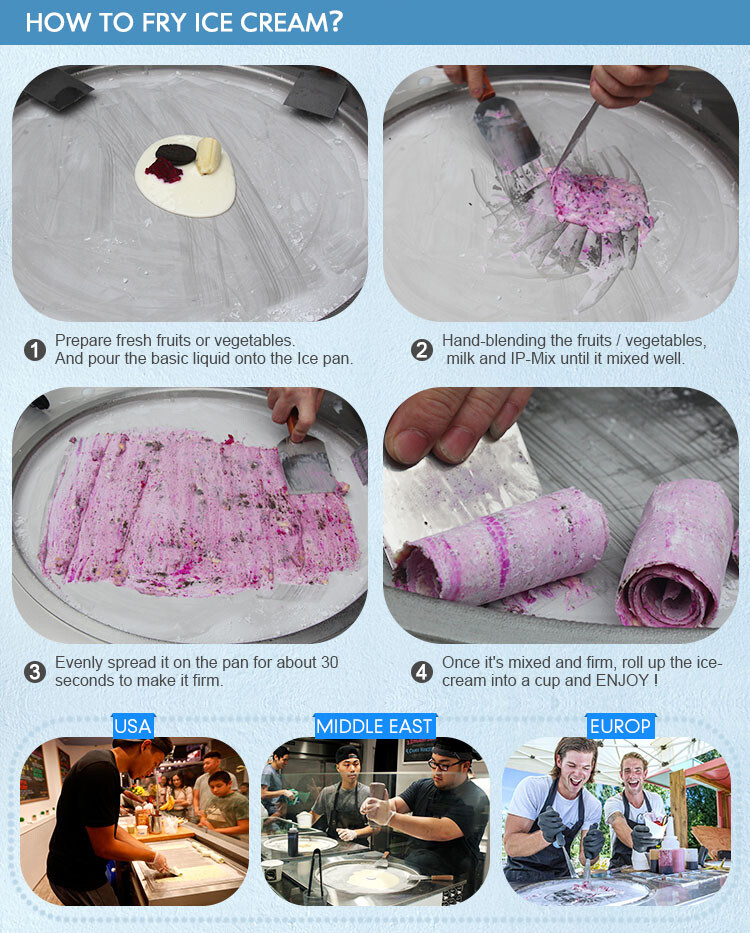 HOW TO FRY ICE CREAM?

1 Prepare fresh fruits or vegetables. And pour the basic liquid onto the Ice pan.

2 Hand-blending the fruits / vegetables, milk and IP-Mix until it mixed well.

3 Evenly spread it on the pan for about 30 seconds to make it firm.

4 Once it's mixed and firm, roll up the ice-cream into a cup and ENJOY !

USA

MIDDLE EAST

EUROP