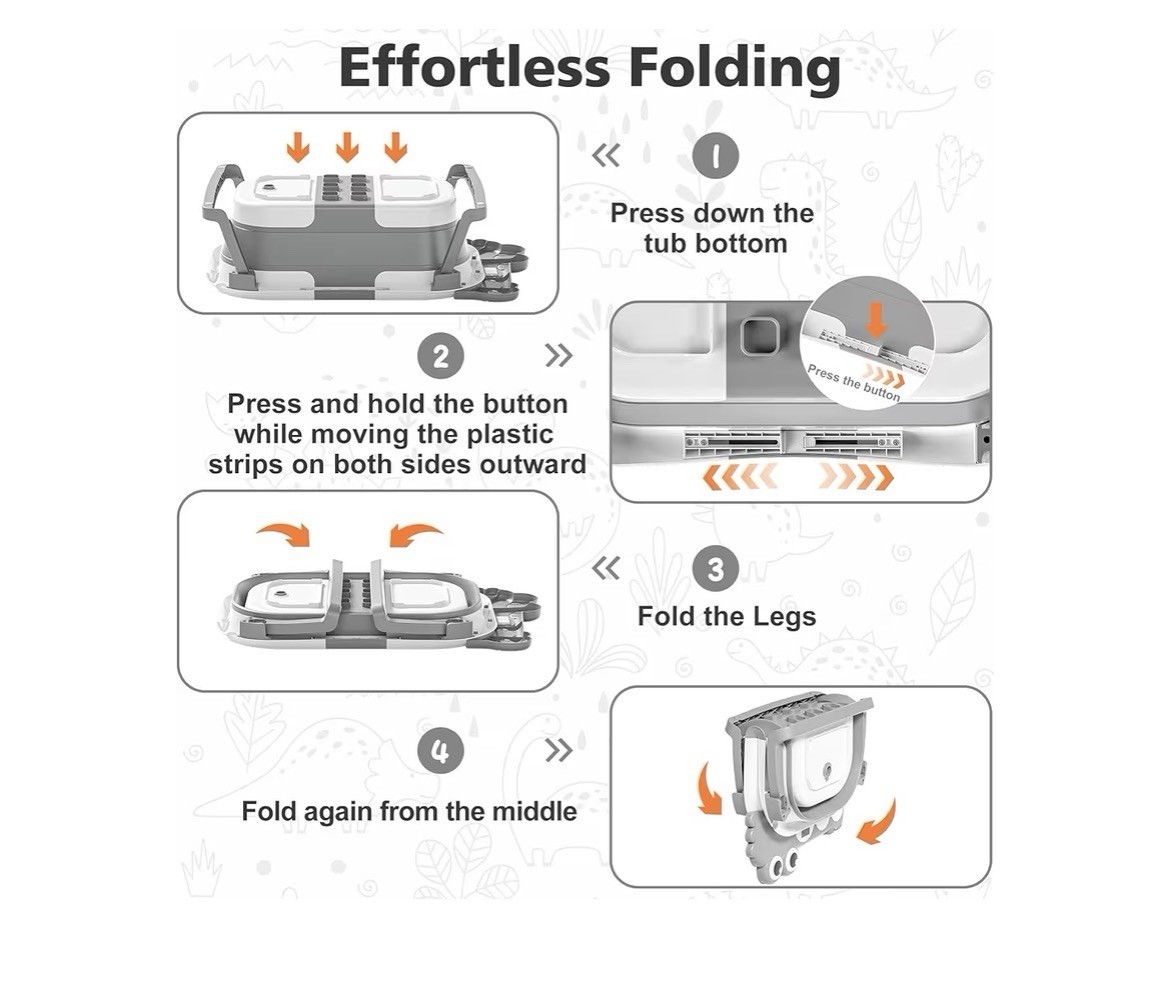 Effortless Folding

1

Press down the tub bottom

2

Press and hold the button while moving the plastic strips on both sides outward

Press the button

3

Fold the Legs

4

Fold again from the middle