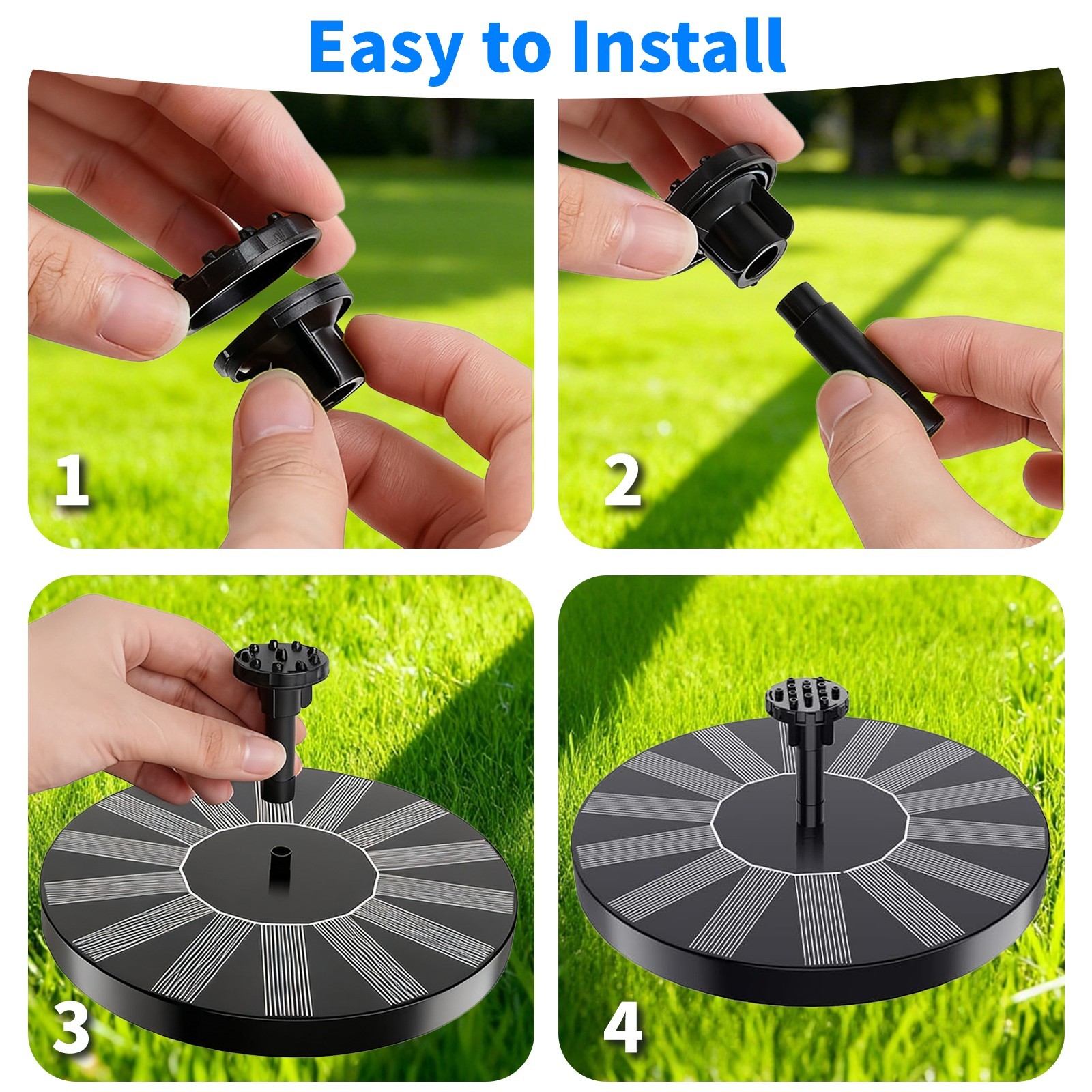 Easy to Install

1

2

3

4