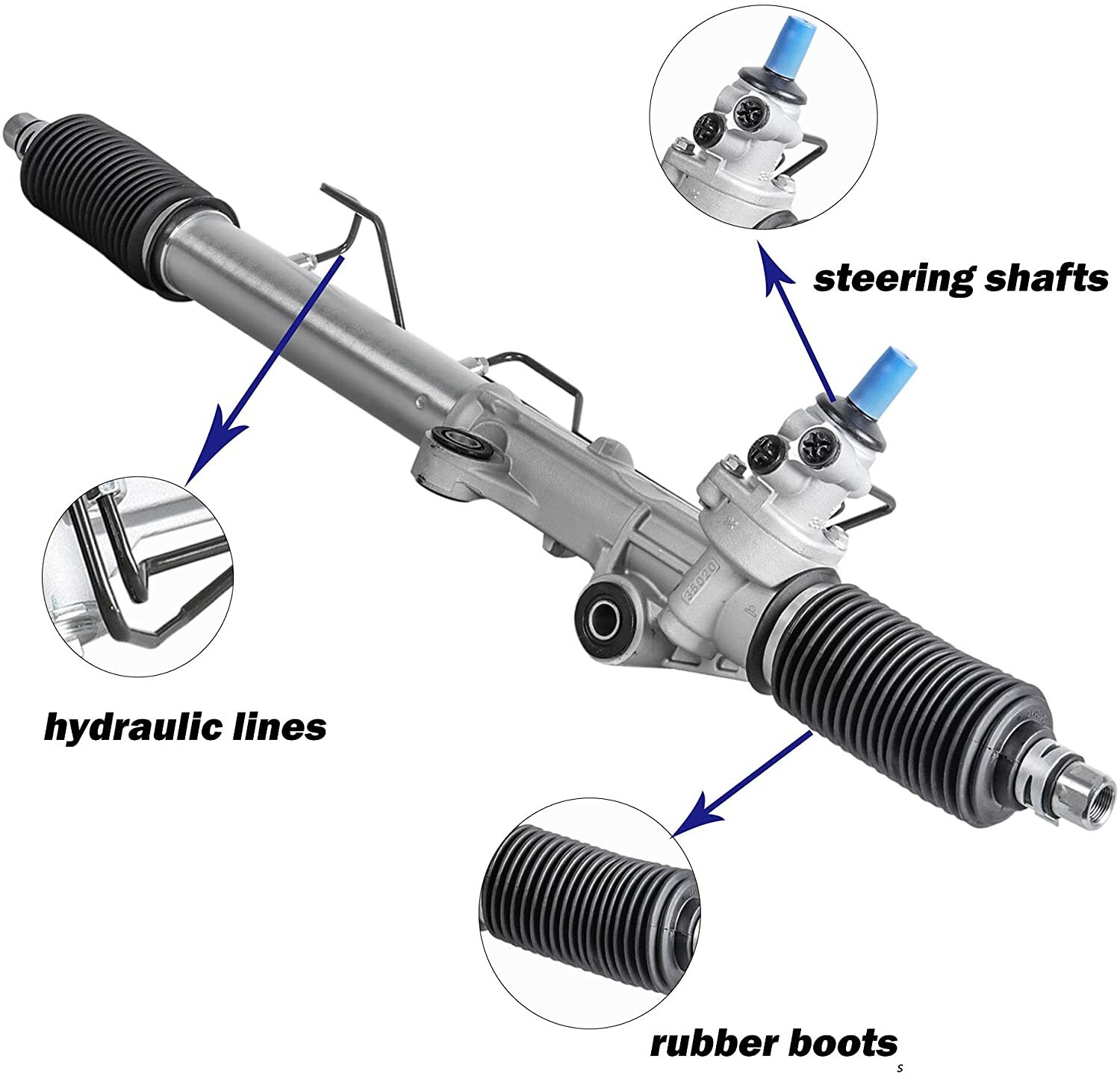 steering shafts

hydraulic lines

rubber boots