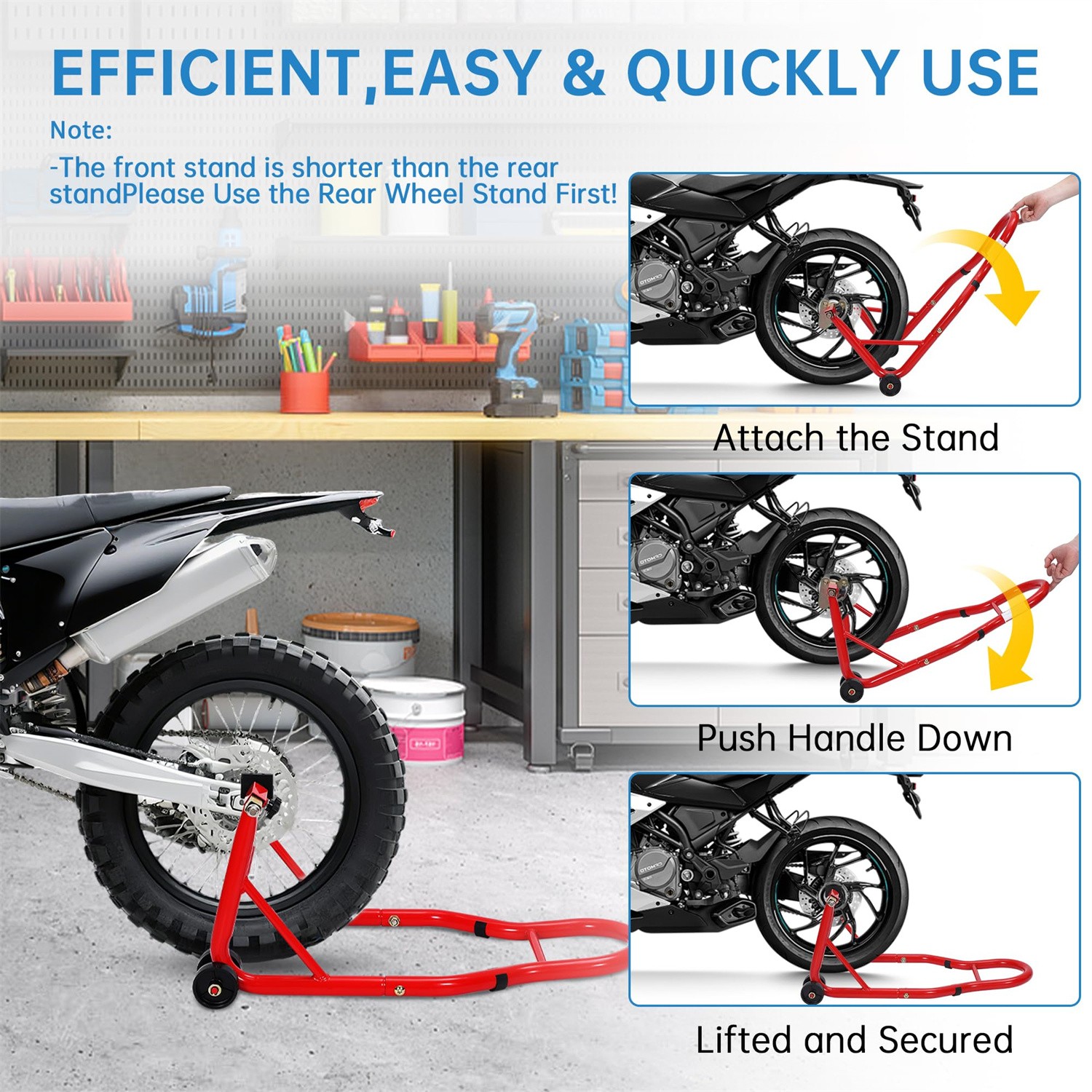 EFFICIENT,EASY & QUICKLY USE

Note:
-The front stand is shorter than the rear standPlease Use the Rear Wheel Stand First!

Attach the Stand

Push Handle Down

Lifted and Secured