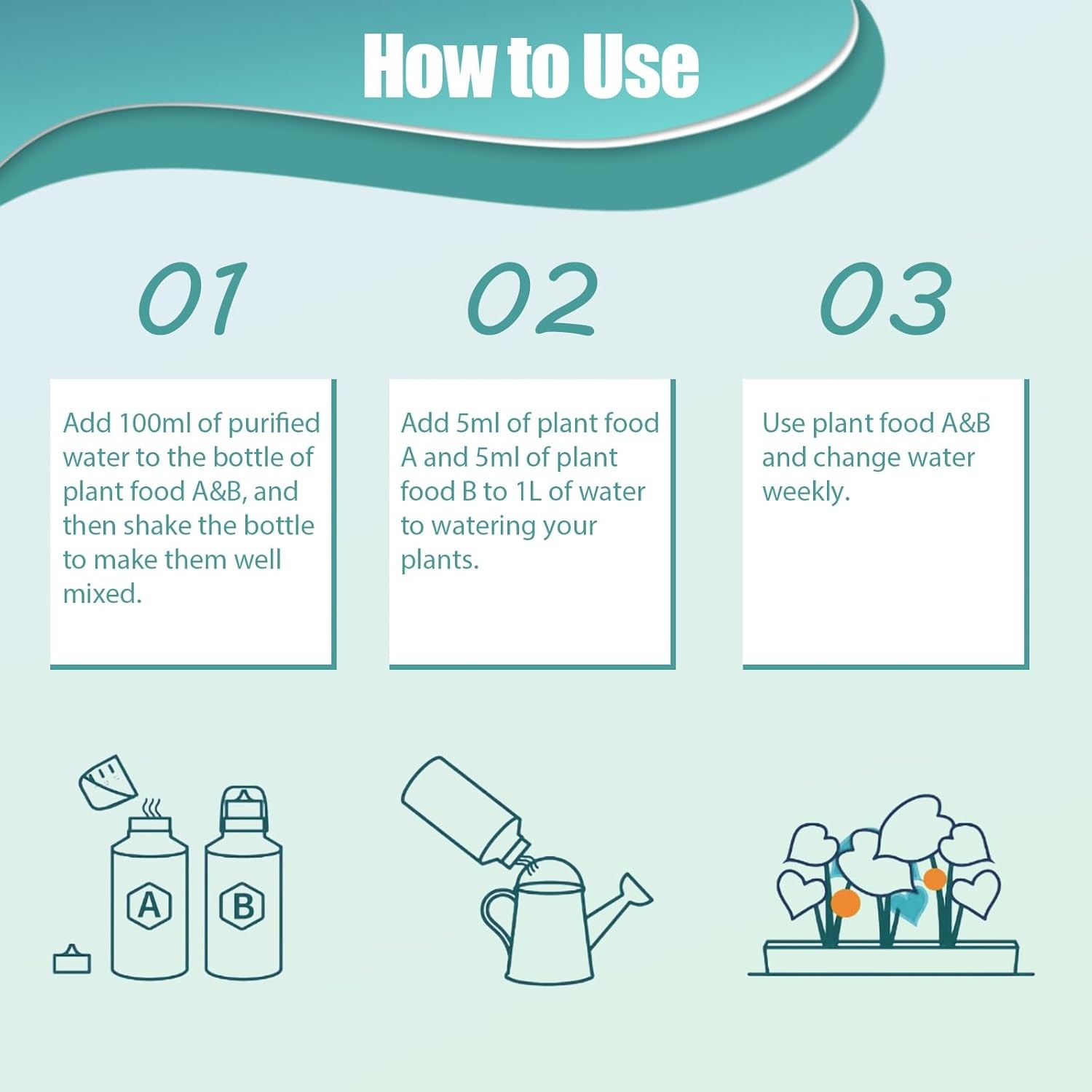 How to Use

01

Add 100ml of purified water to the bottle of plant food A&B, and then shake the bottle to make them well mixed.

02

Add 5ml of plant food A and 5ml of plant food B to 1L of water to watering your plants.

03

Use plant food A&B and change water weekly.

A

B