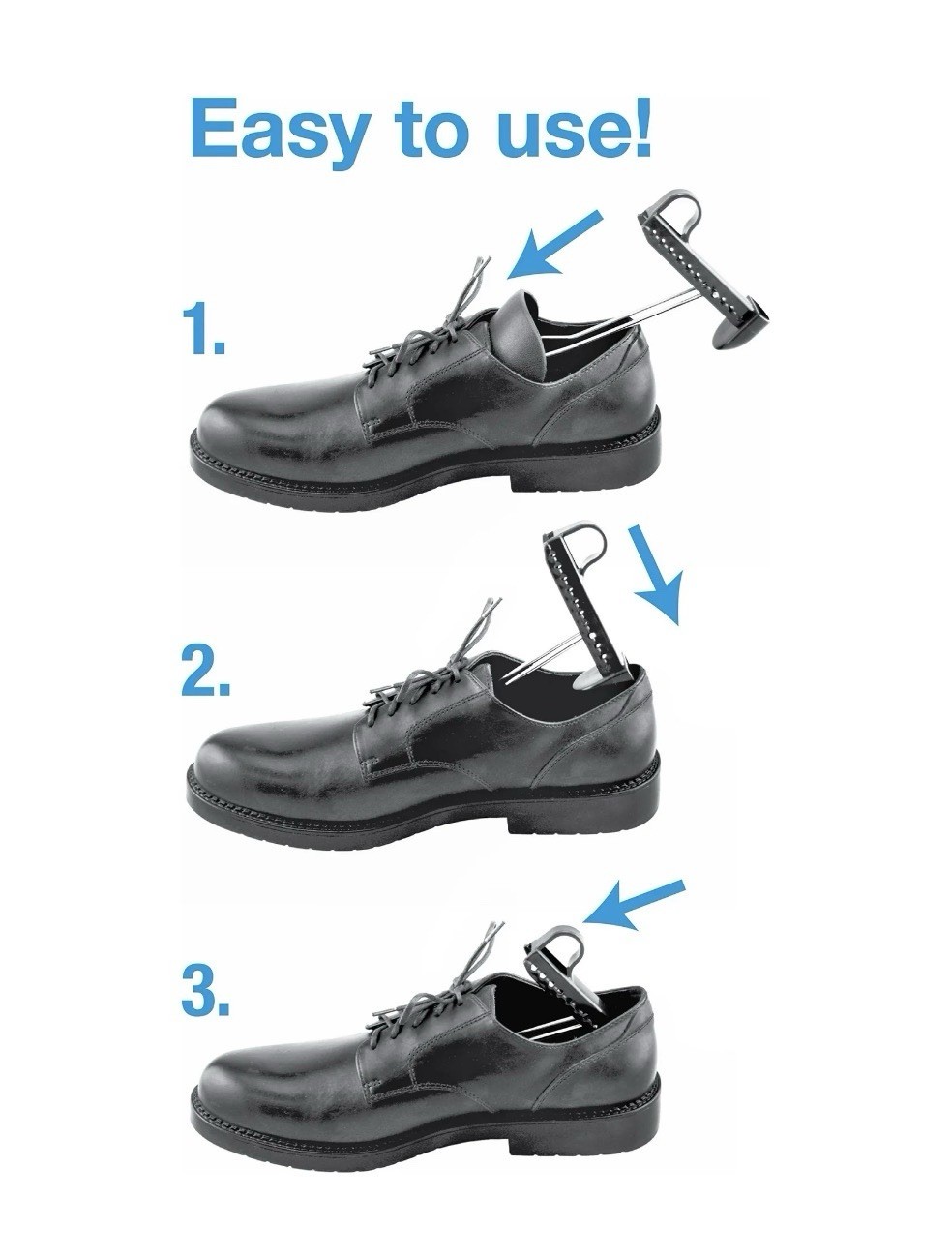 Easy to use!

1.

2.

3.