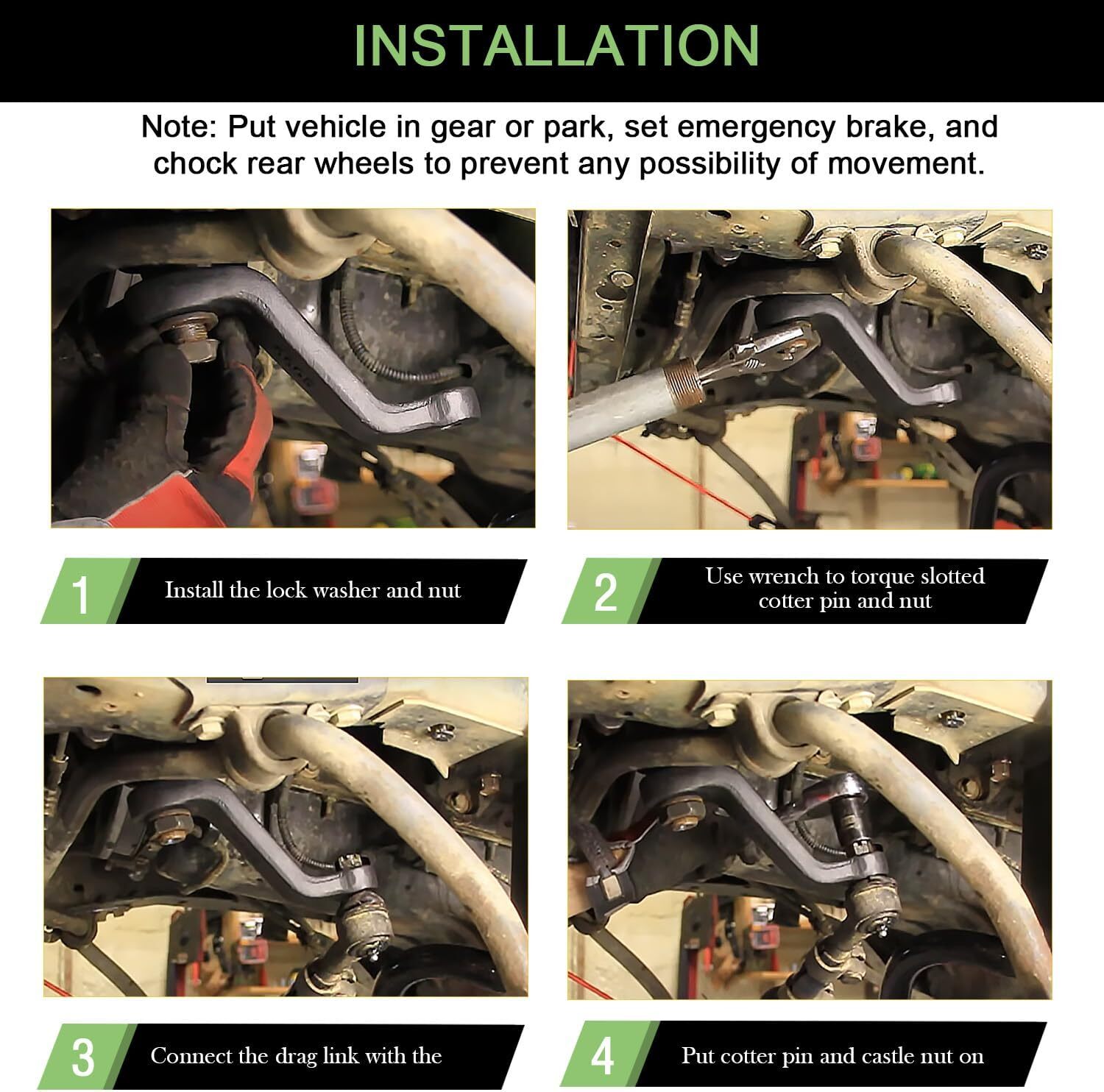 INSTALLATION

Note: Put vehicle in gear or park, set emergency brake, and chock rear wheels to prevent any possibility of movement.

1 Install the lock washer and nut

2 Use wrench to torque slotted cotter pin and nut

3 Connect the drag link with the

4 Put cotter pin and castle nut on