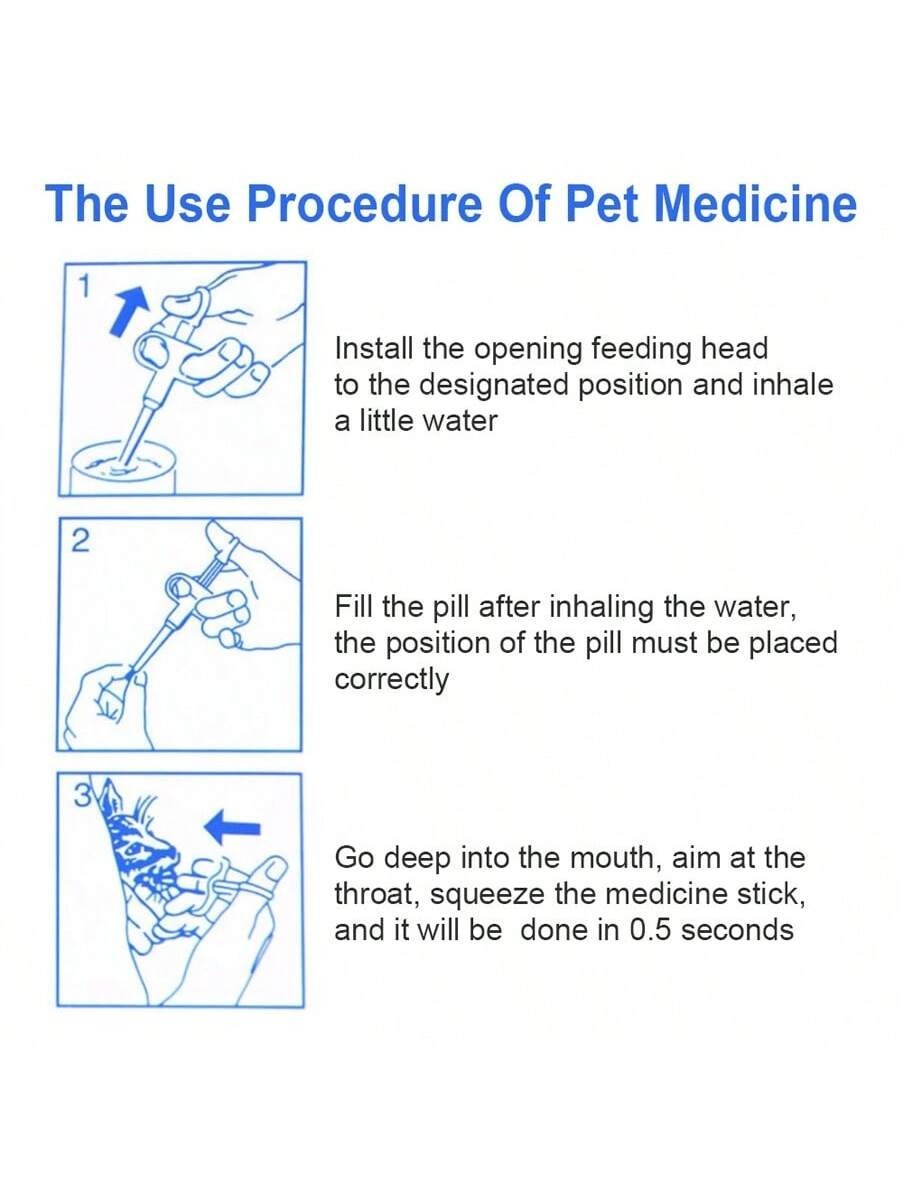 The Use Procedure Of Pet Medicine

1

Install the opening feeding head to the designated position and inhale a little water

2

Fill the pill after inhaling the water, the position of the pill must be placed correctly

3

Go deep into the mouth, aim at the throat, squeeze the medicine stick, and it will be  done in 0.5 seconds