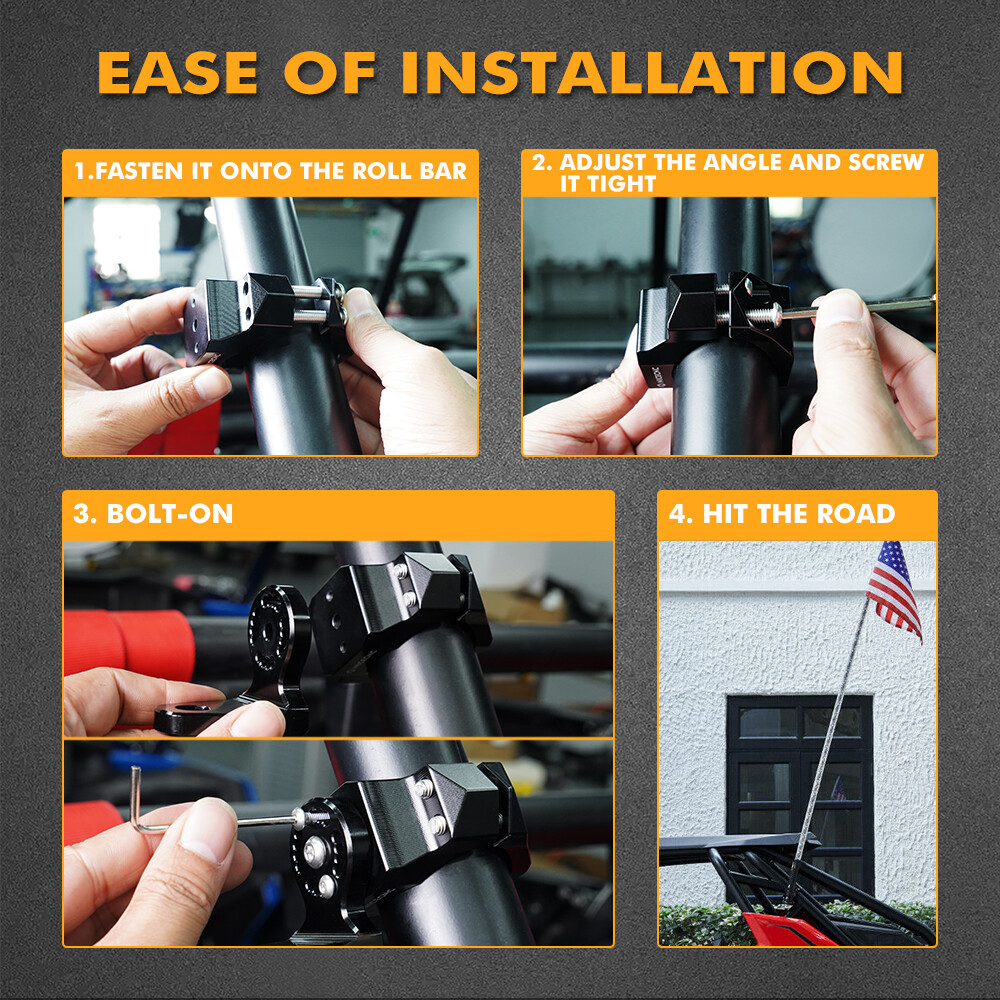 EASE OF INSTALLATION

1.FASTEN IT ONTO THE ROLL BAR

2. ADJUST THE ANGLE AND SCREW IT TIGHT

3. BOLT-ON

4. HIT THE ROAD